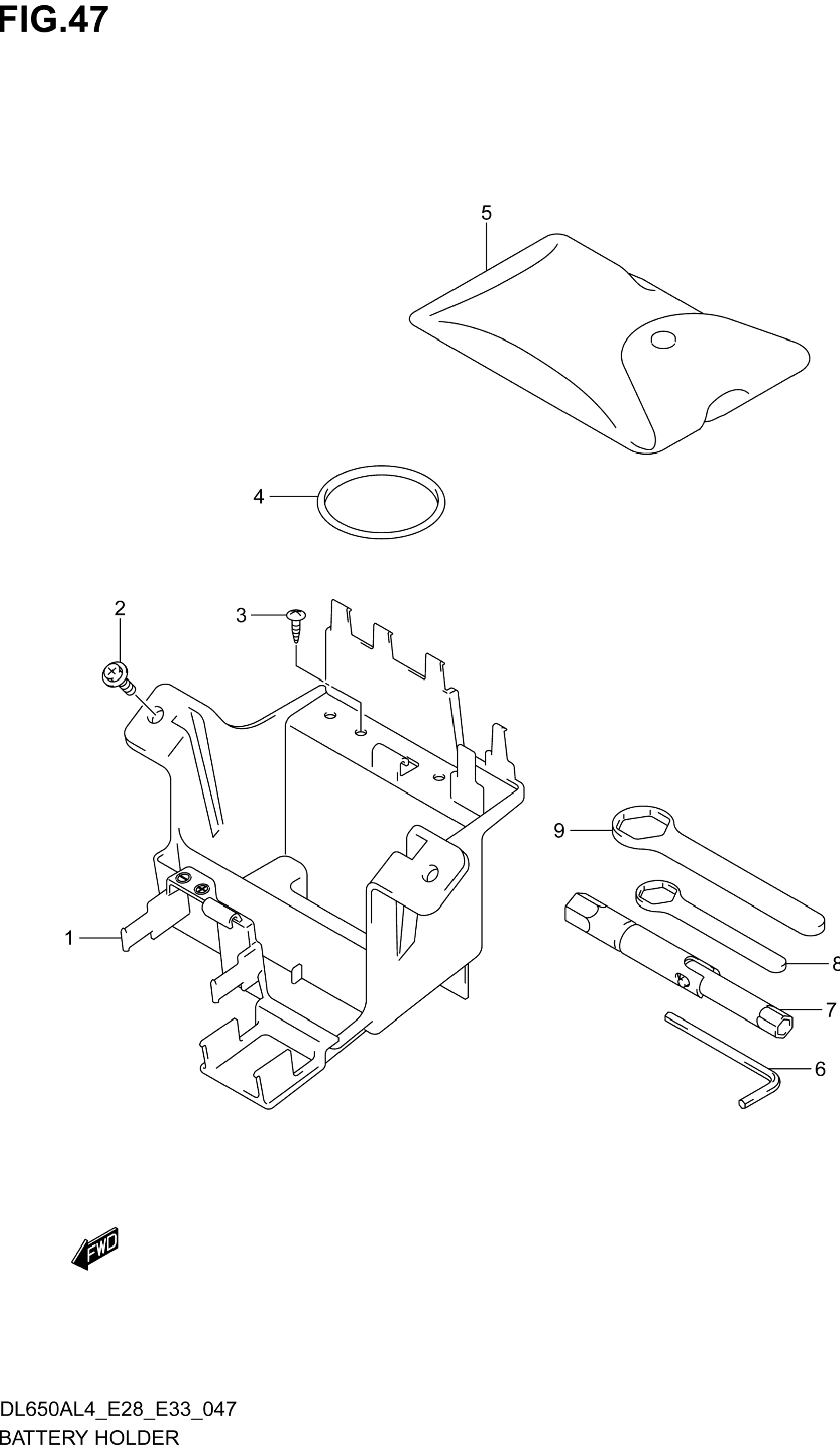 FIG.47

5

4

2

3

9

1

8

7

6

FWD

DL650AL4_E28_E33_047
BATTERY HOLDER