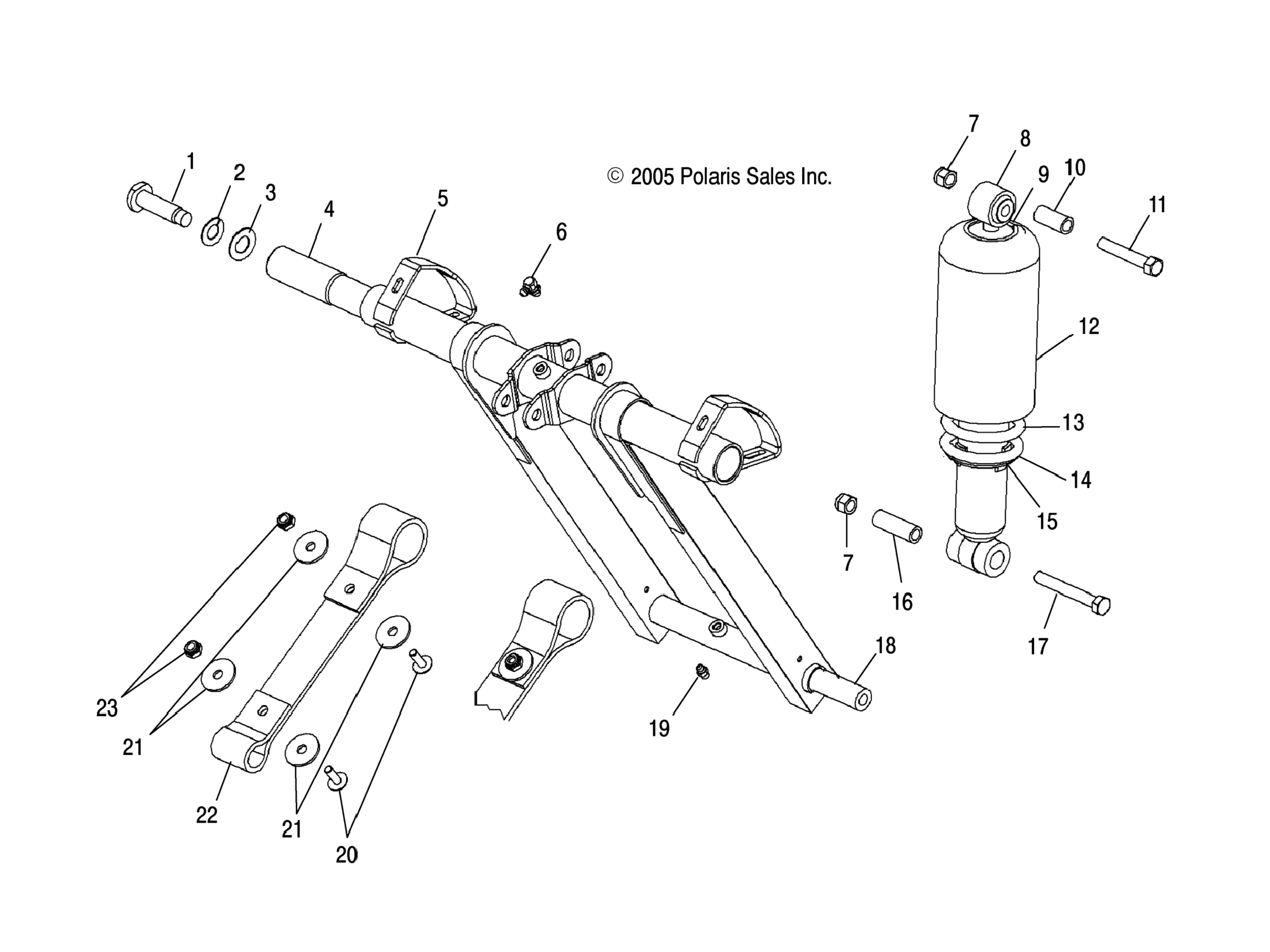 © 2005 Polaris Sales Inc.

1
2
3
4
5
6
7
8
9
10
11
12
13
14
15
7
16
17
18
19
23
21
22
21
20