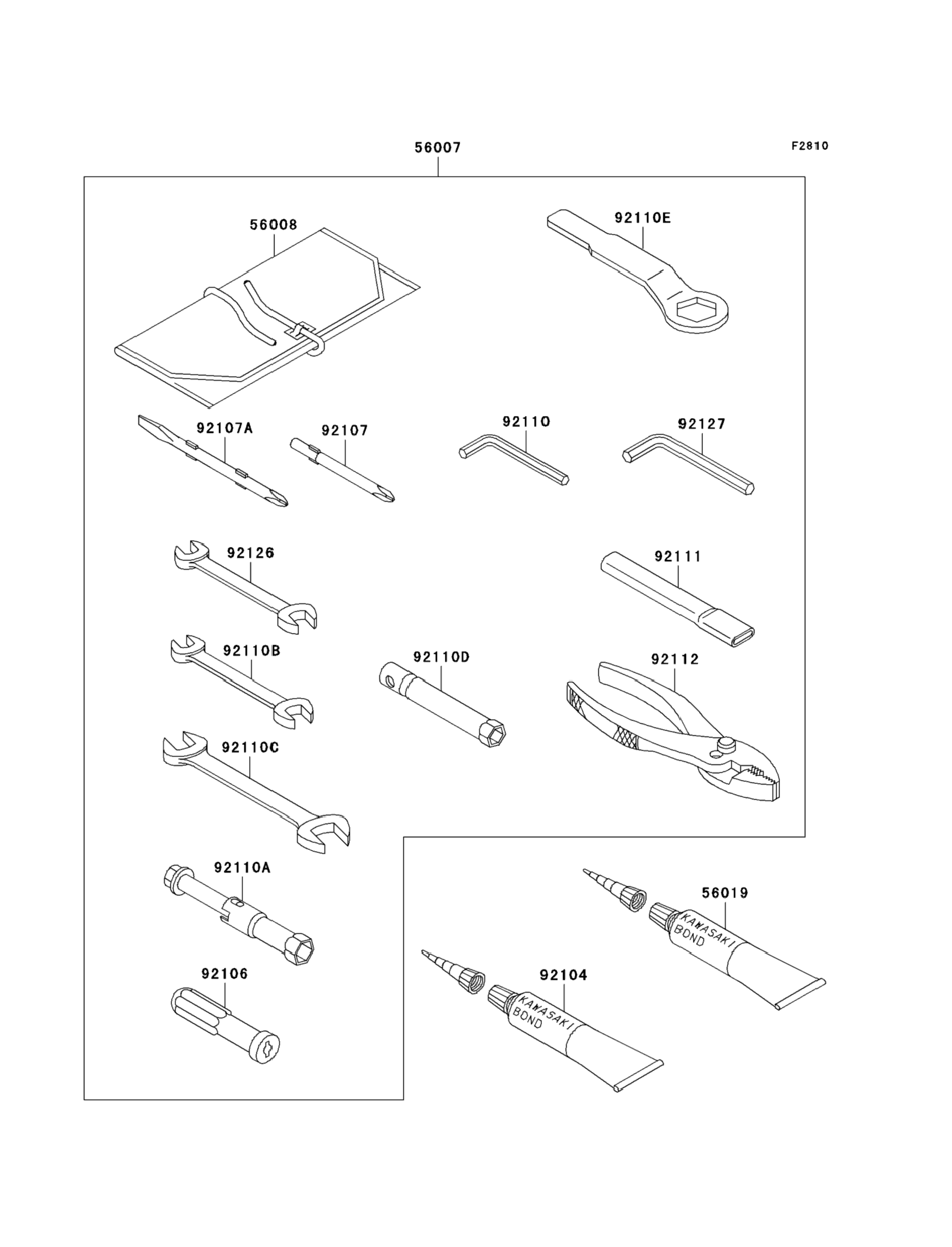 56007

F2810

56008

92110E

92107A

92107

92110

92127

92126

92111

92110B

92110D

92112

92110C

92110A

56019

KAWASAKI BOND

92106

92104

KAWASAKI BOND