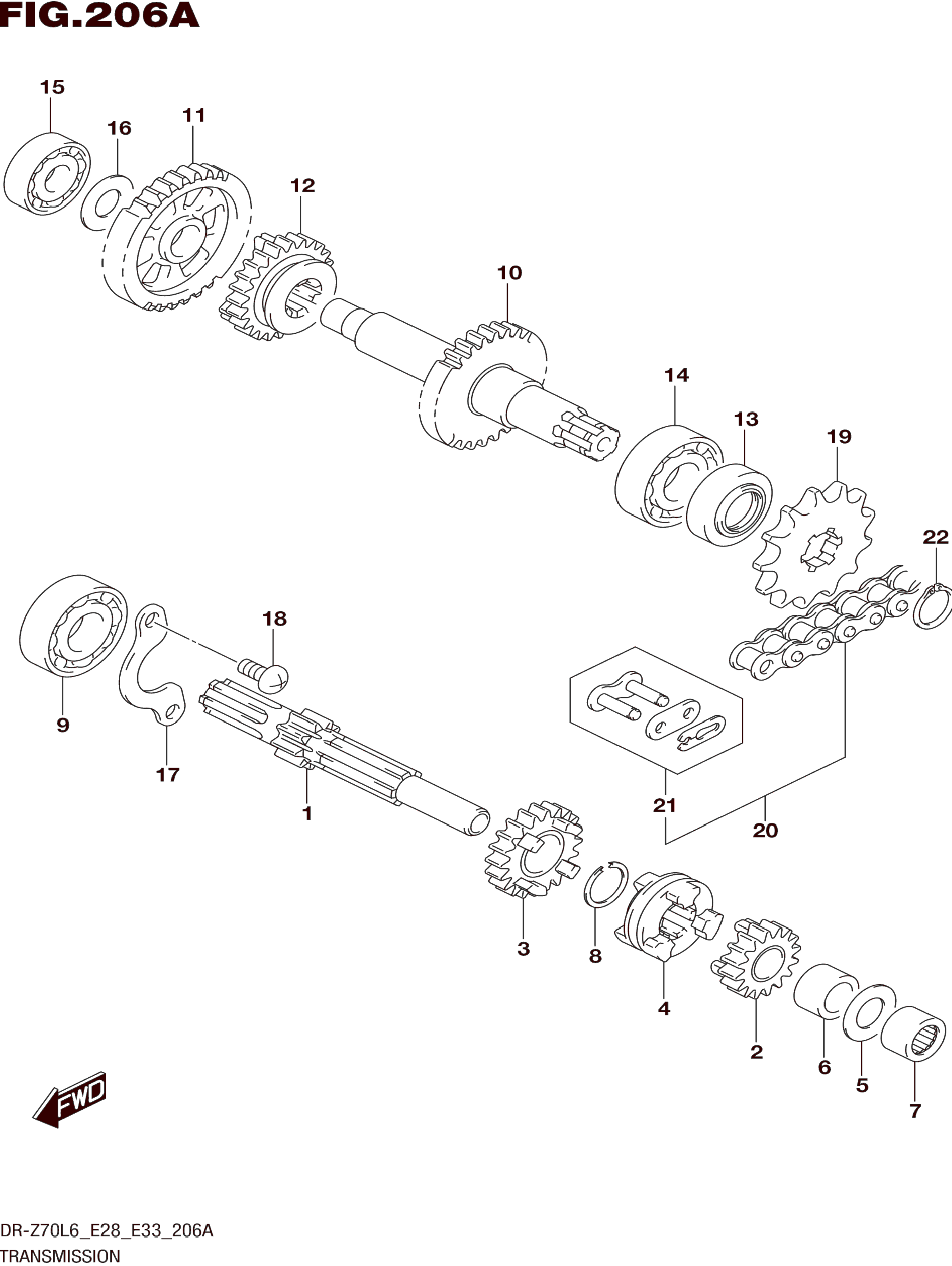 FIG.206A

15
16
11
12
10
14
13
19
22
18
9
17
1
21
20
3
8
4
2
6
5
7
FWD

DR-Z70L6_E28_E33_206A
TRANSMISSION