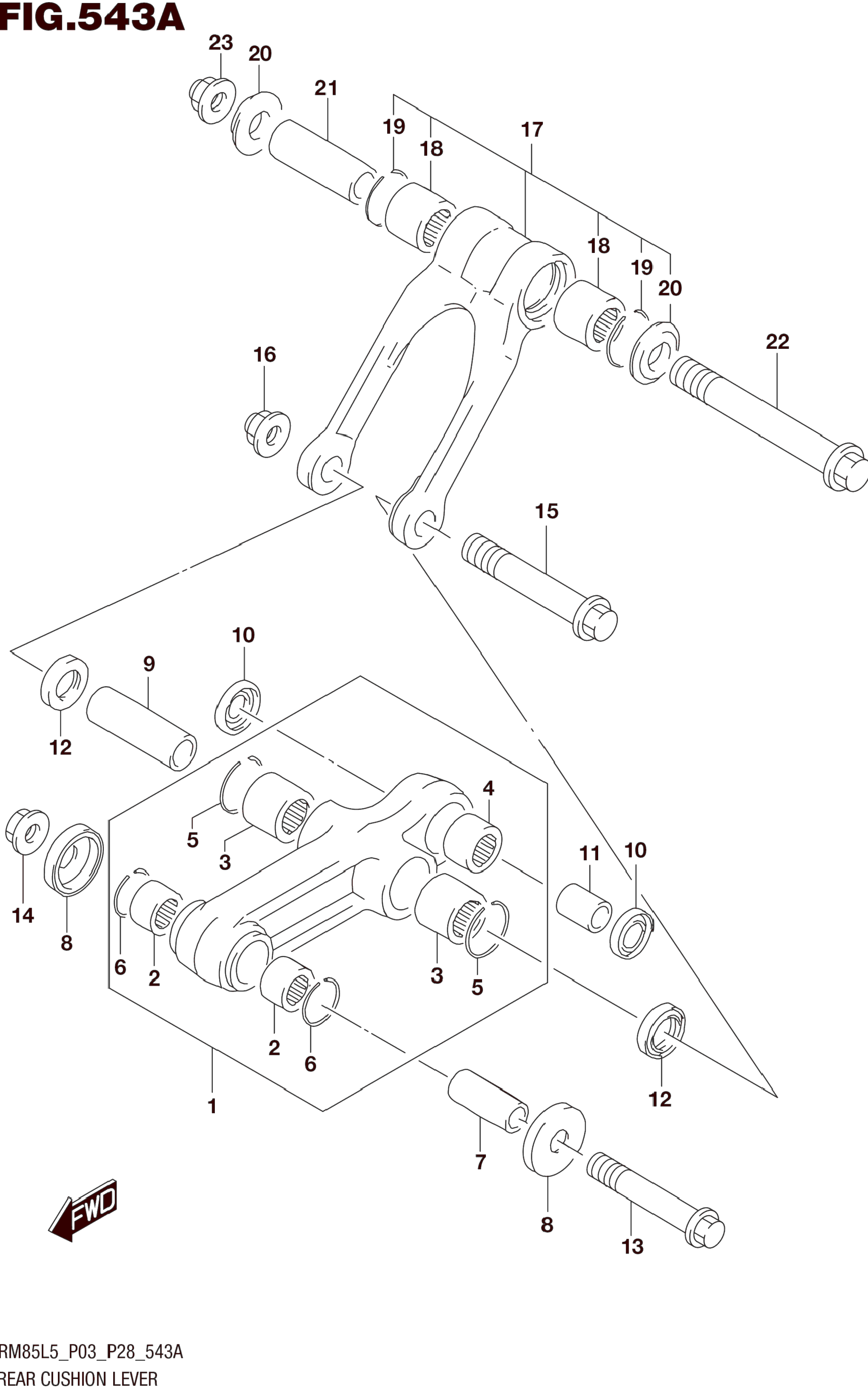 FIG.543A

23
20
21
19
18
17
18
19
20
22
16
15
10
9
12
4
5
3
11
10
14
8
6
2
3
5
2
6
12
1
7
8
13
FWD

RM85L5_P03_P28_543A
REAR CUSHION LEVER