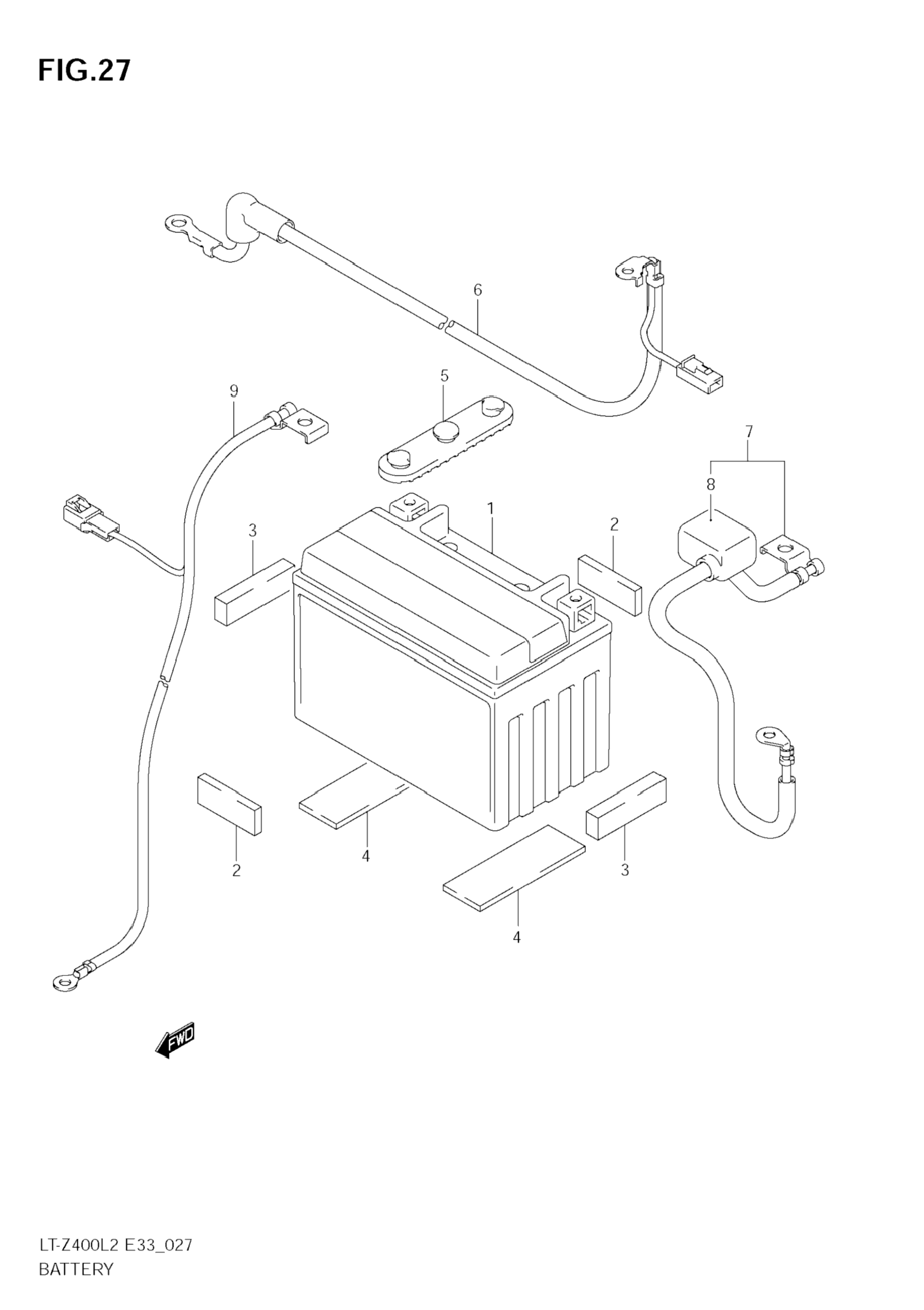 FIG.27

6

5

9

7

8

1

3

2

2

4

3

4

FWD

LT-Z400L2 E33_027
BATTERY