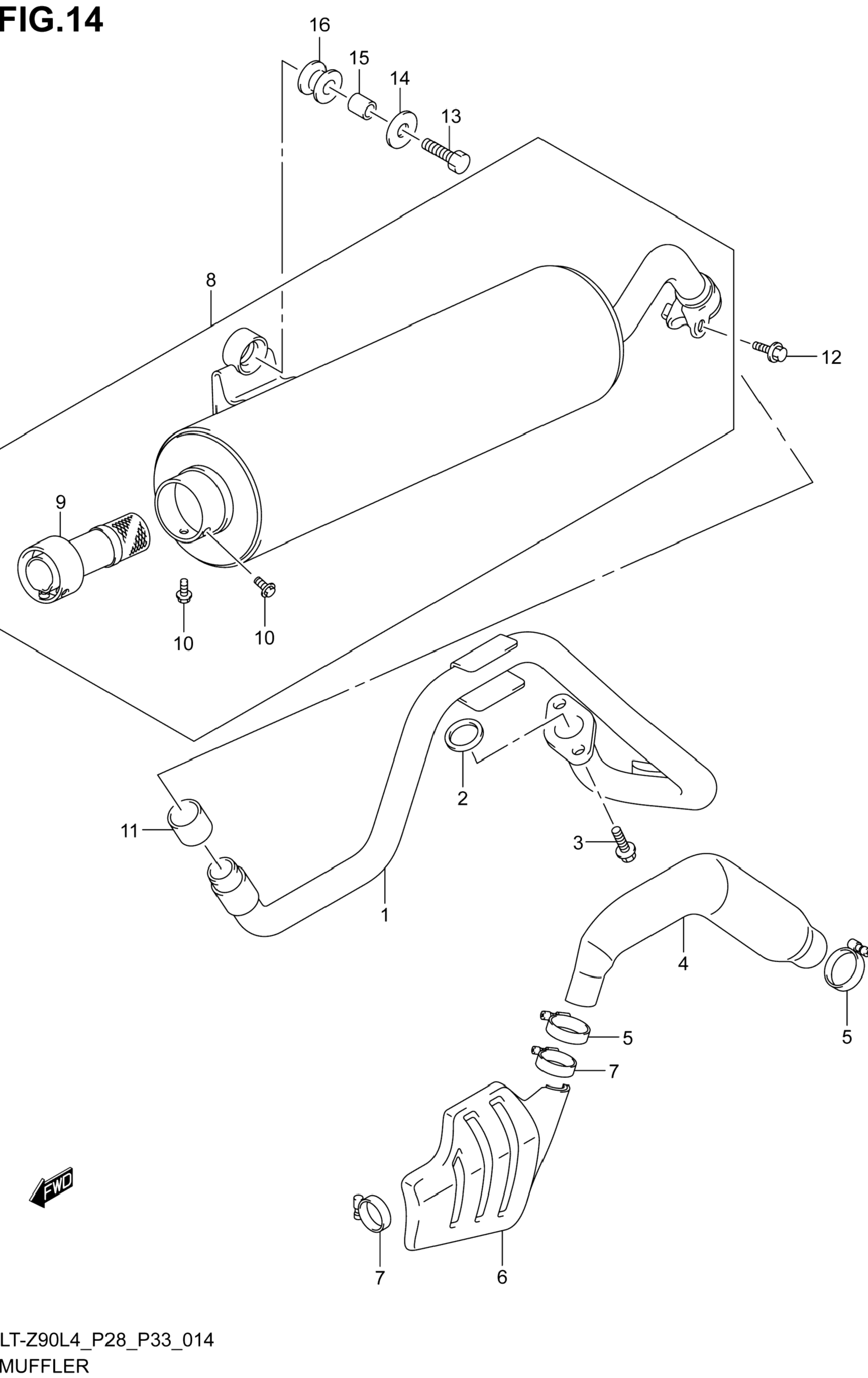 FIG.14

16
15
14
13
8
12
9
10
10
2
11
3
1
4
5
5
7
FWD
7
6

LT-Z90L4_P28_P33_014
MUFFLER