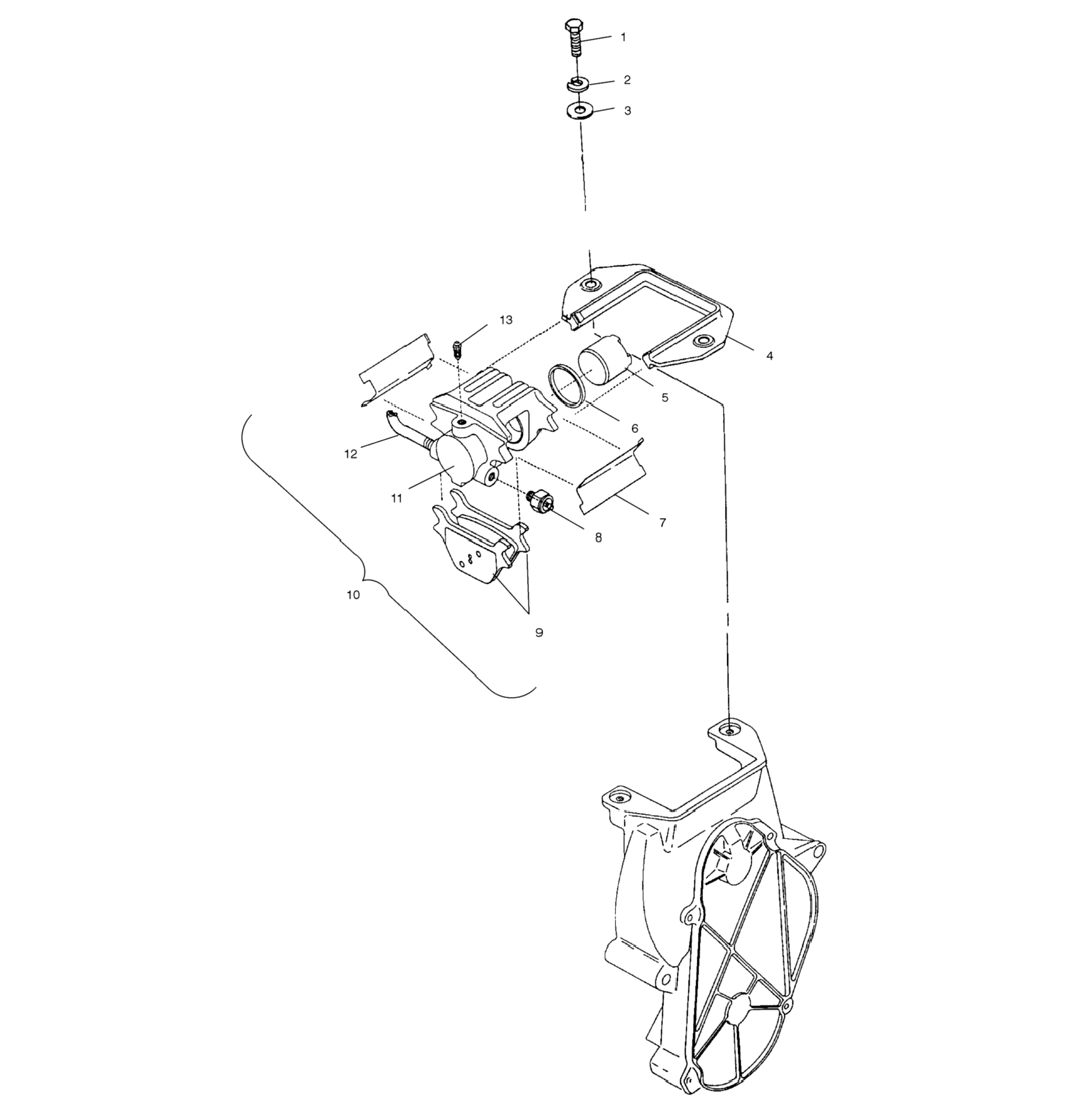 1
2
3
13
4
5
6
12
11
7
8
10
9