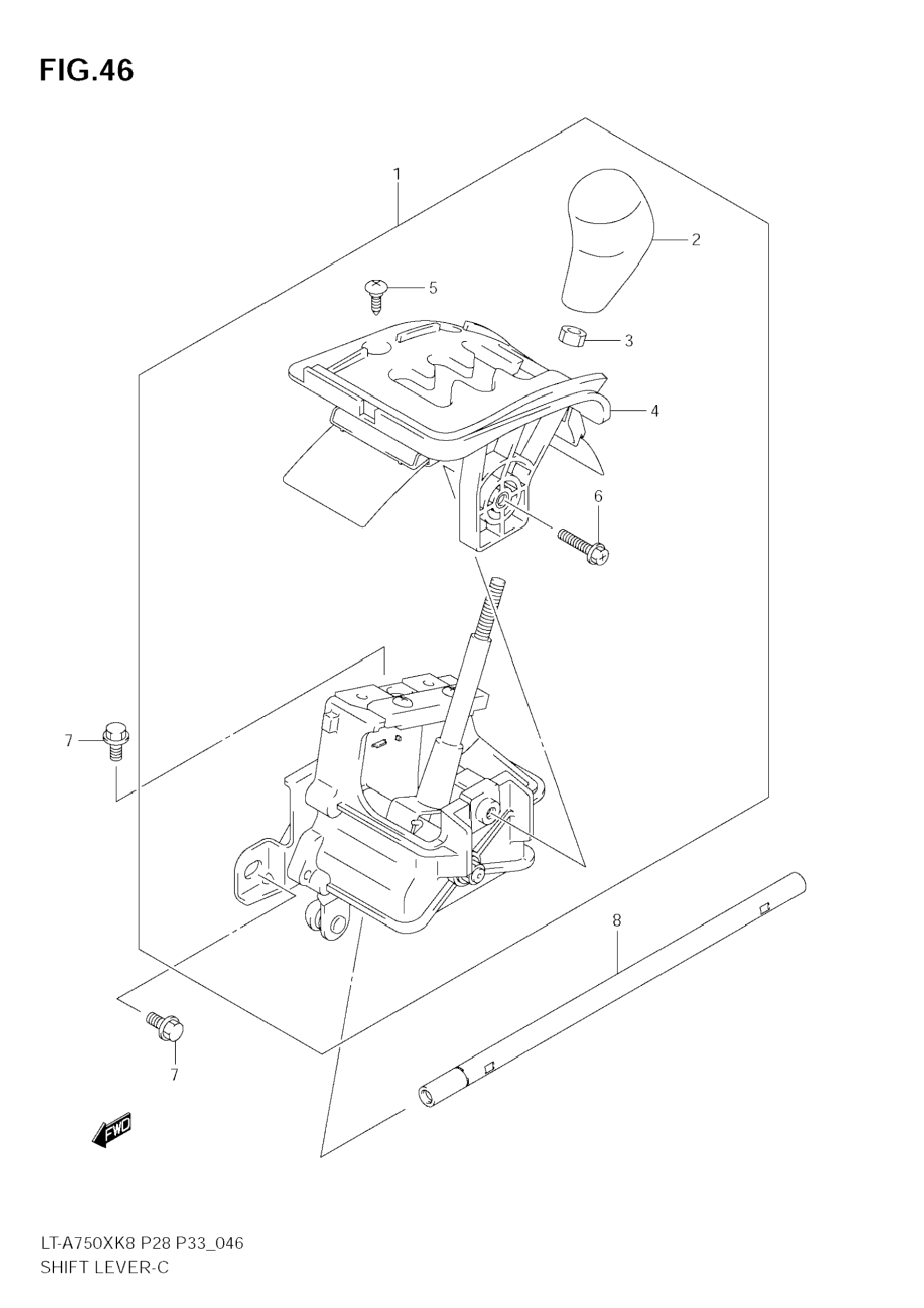 FIG.46

1
2
5
3
4
6
7
8
7

FWD

LT-A750XK8 P28 P33_046
SHIFT LEVER-C