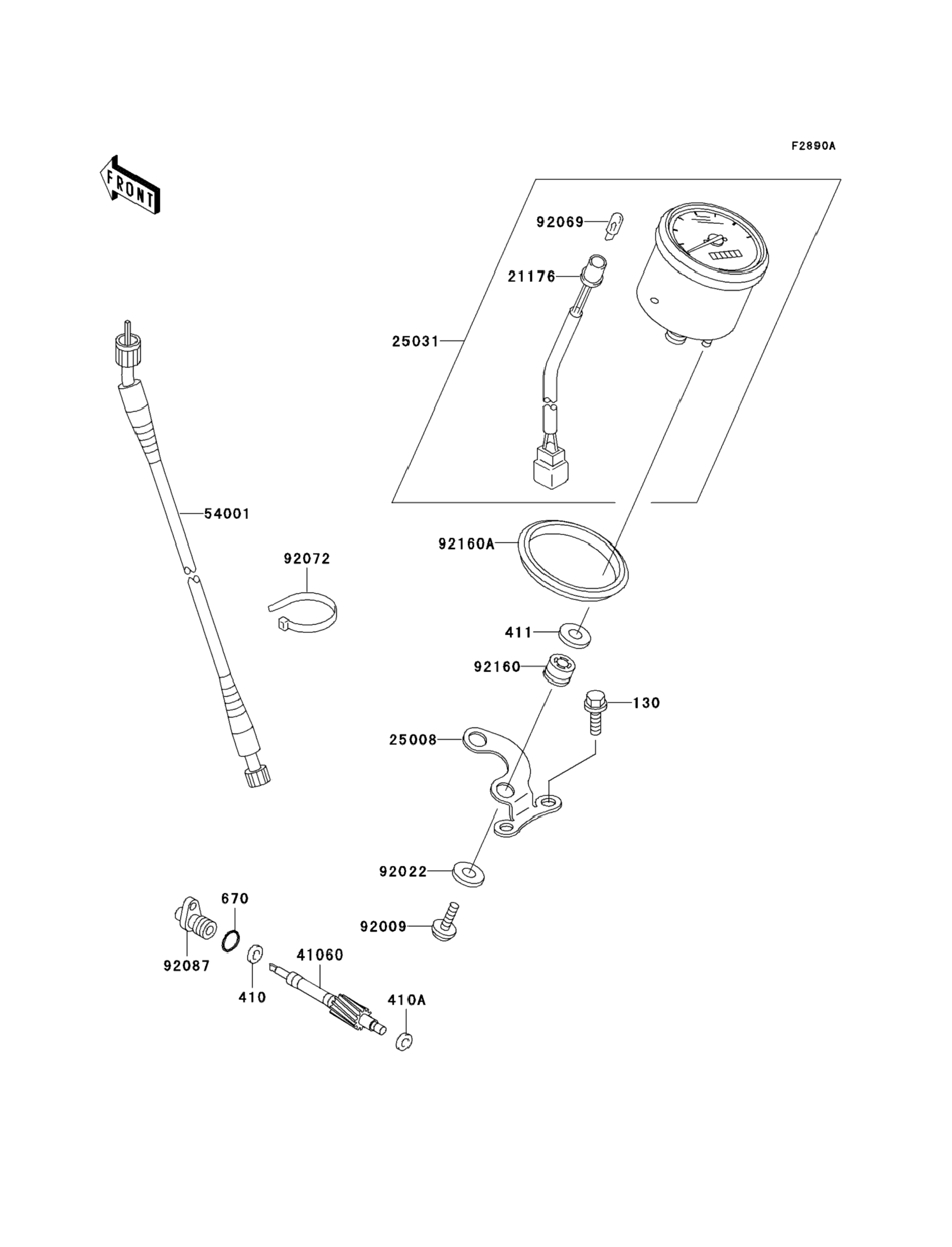 F2890A

FRONT

92069
21176
25031
54001
92072
92160A
411
92160
130
25008
92022
92009
670
92087
410
41060
410A