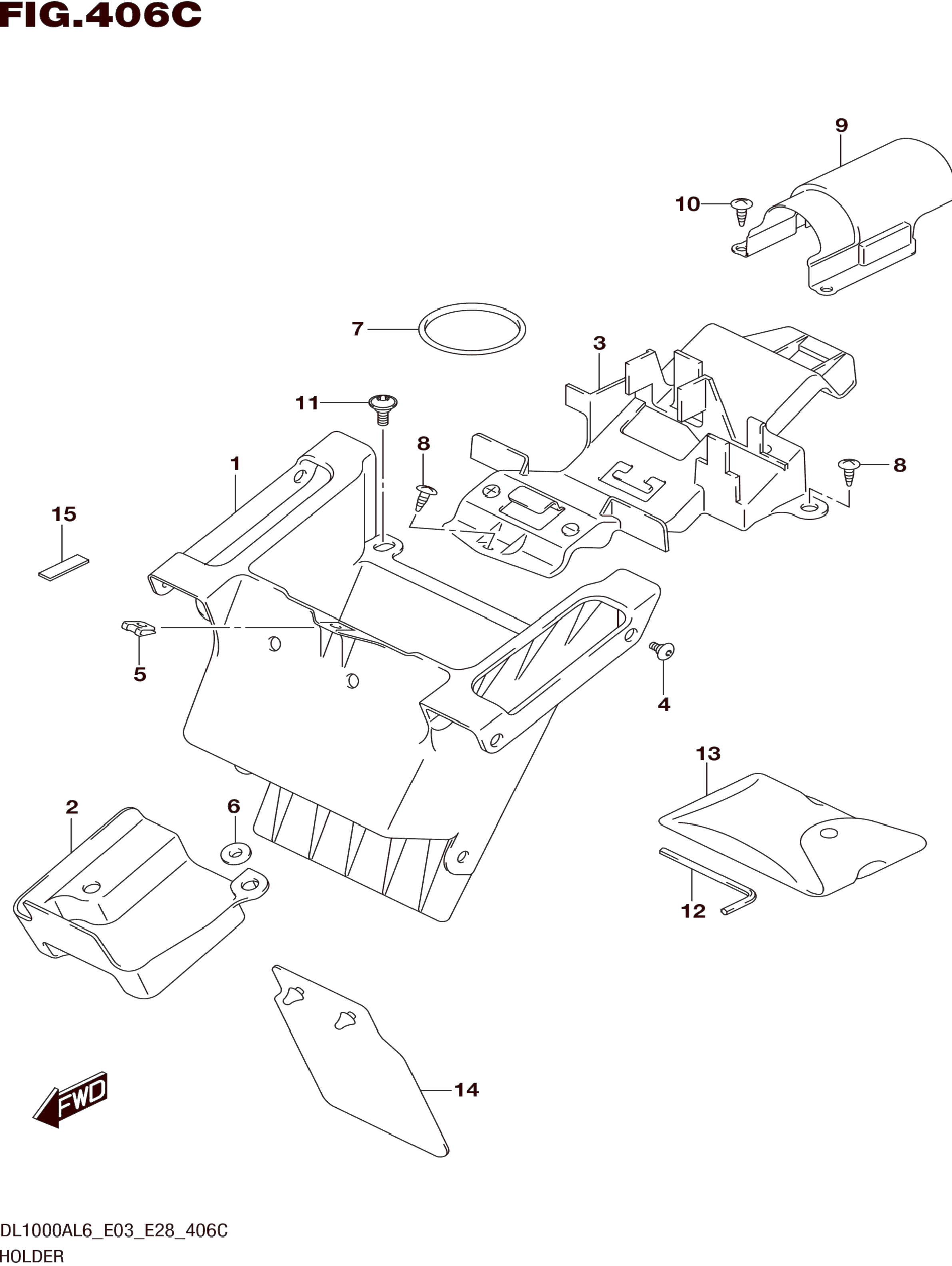 FIG.406C

9

10

7

3

11

8

8

1

15

5

4

13

2

6

12

14

FWD

DL1000AL6_E03_E28_406C
HOLDER