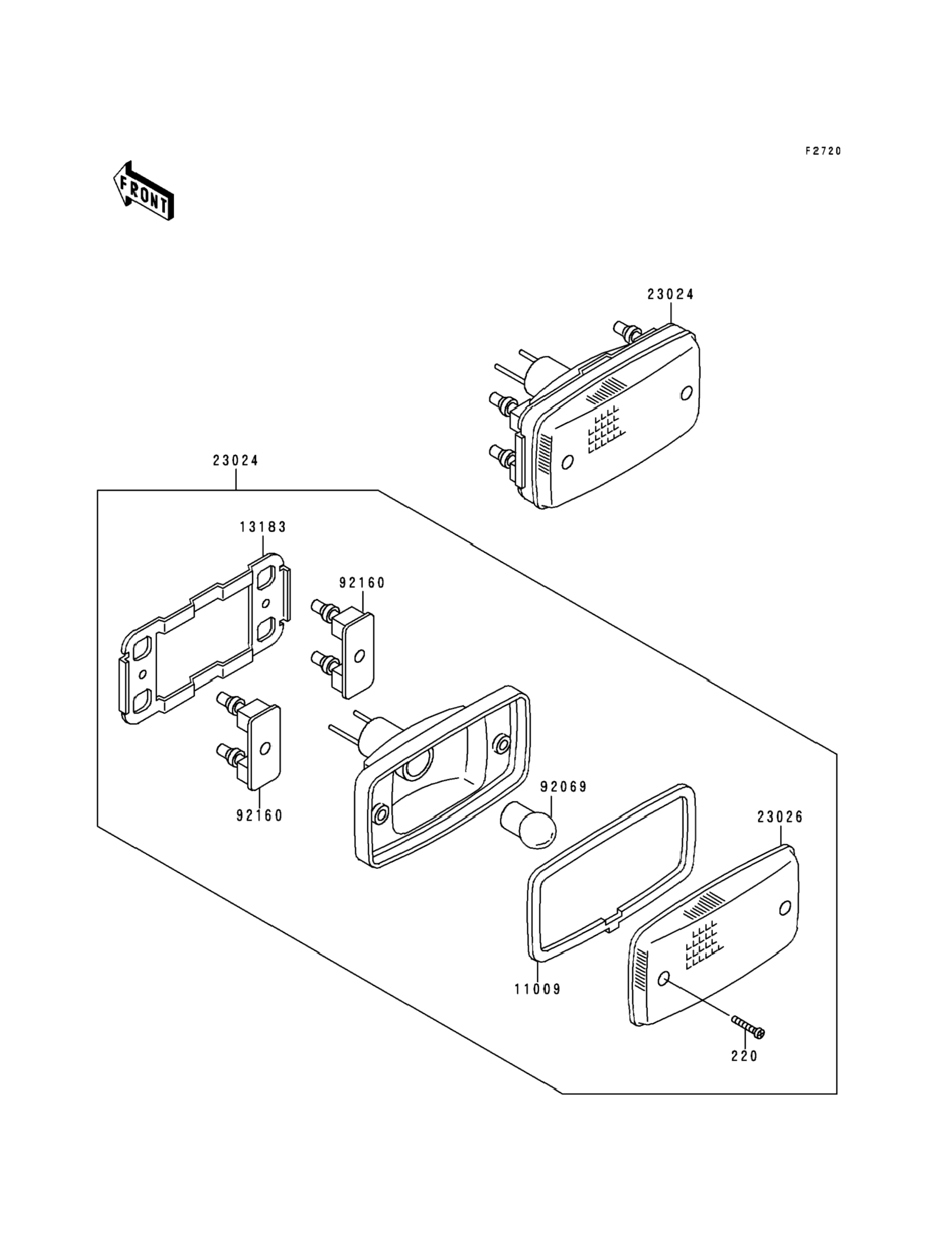 F2720

FRONT

23024

23024

13183

92160

92160

92069

23026

11009

220