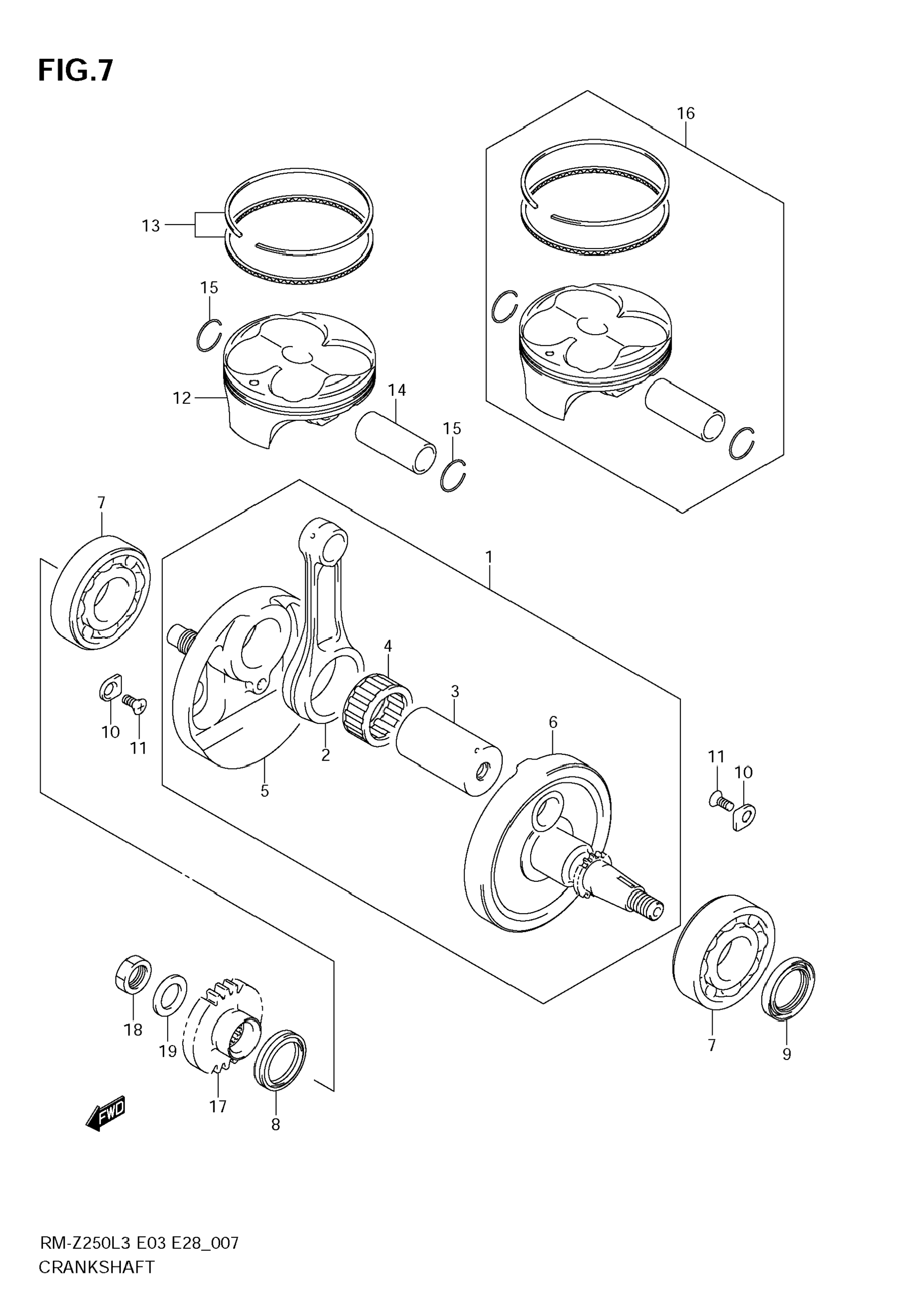 FIG.7

16

13

15

12

14

15

7

1

4

3

6

10

11

2

5

11

10

18

19

17

8

7

9

FWD

RM-Z250L3 E03 E28_007
CRANKSHAFT