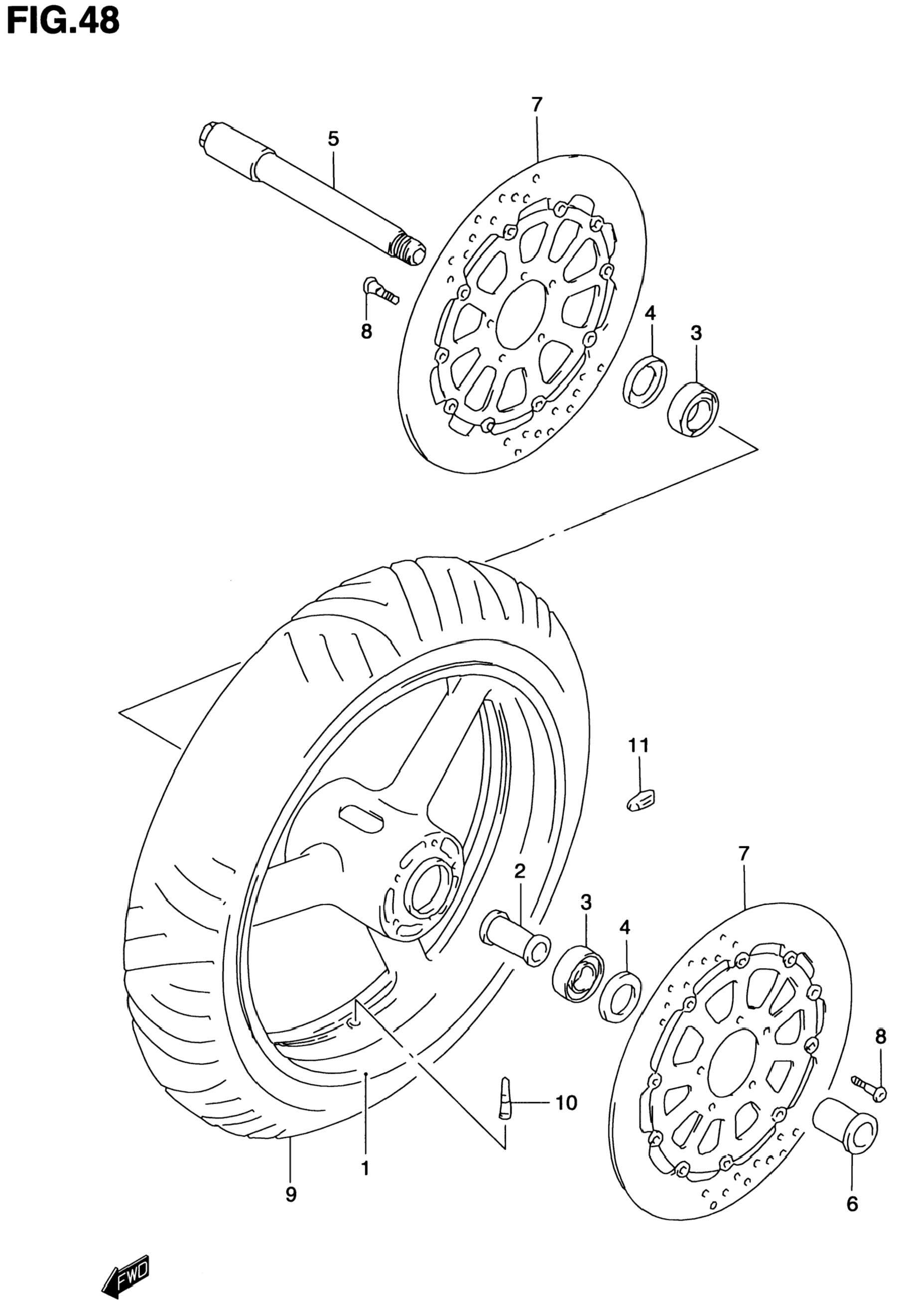 FIG.48

7
5
8
4
3
11
7
2
3
4
8
10
1
9
6
FWD