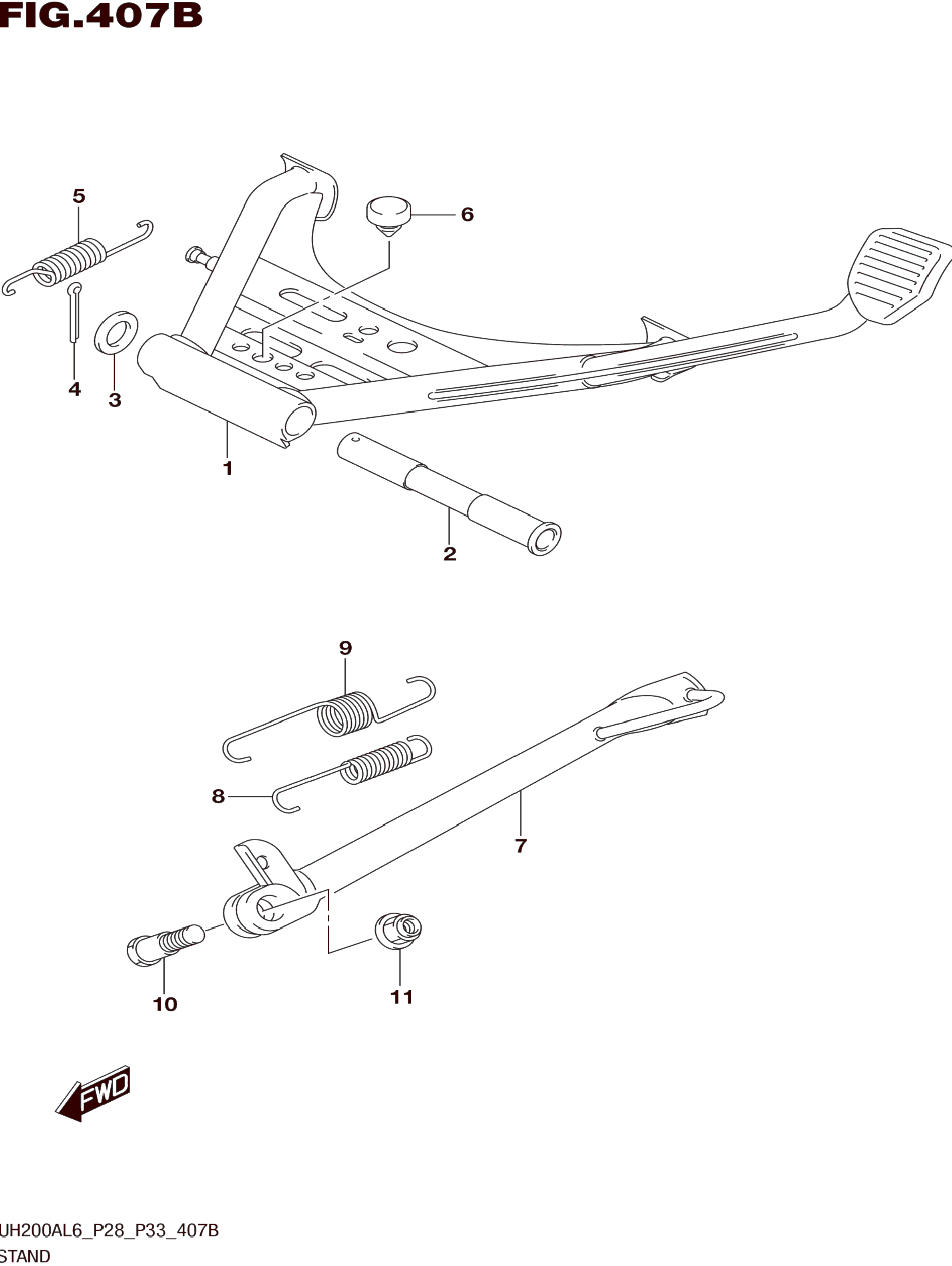 FIG.407B

5
6
4
3
1
2

9
8
7
10
11

FWD

UH200AL6_P28_P33_407B
STAND