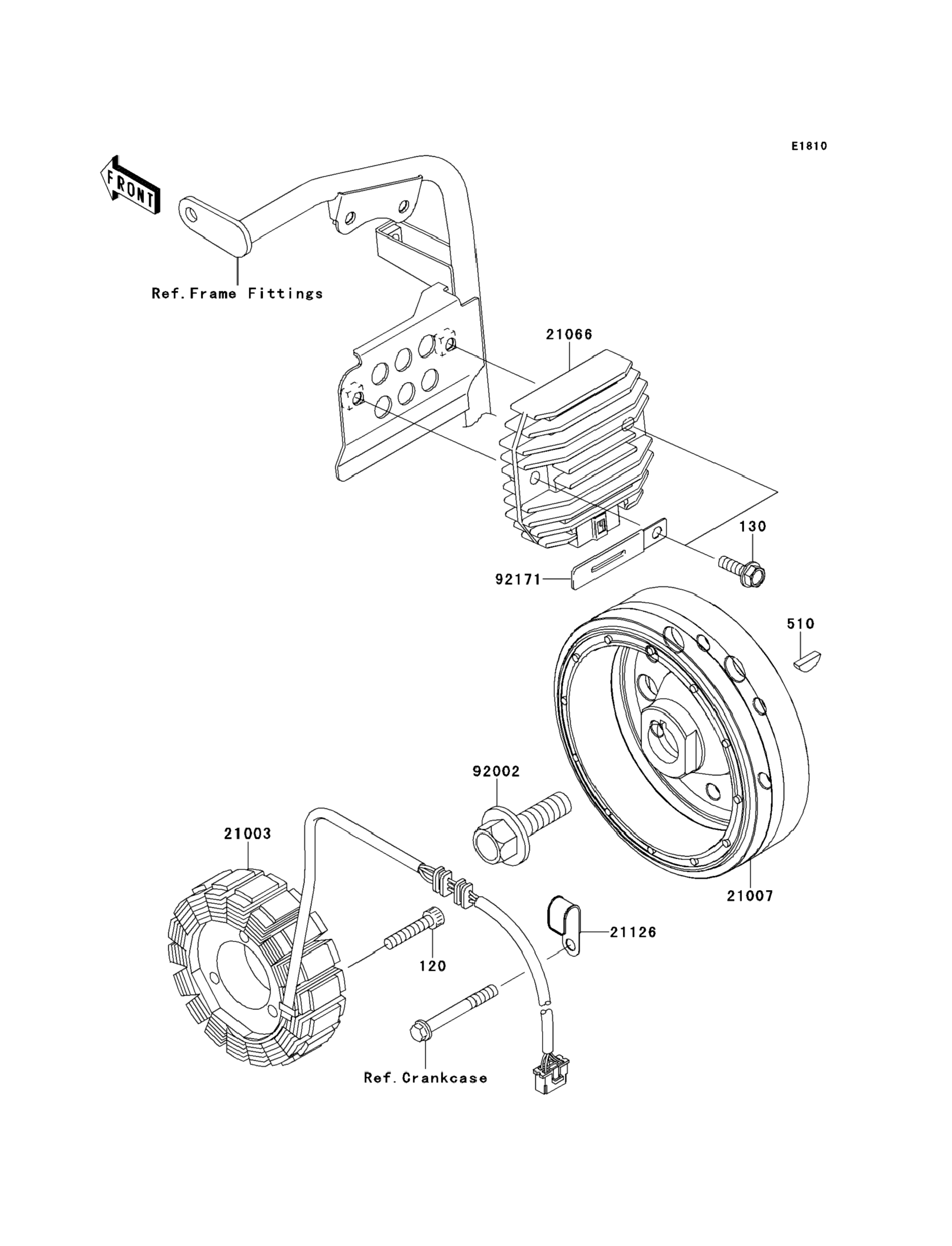 E1810

FRONT

Ref.Frame Fittings

21066

130

92171

510

92002

21003

21007

21126

120

Ref.Crankcase