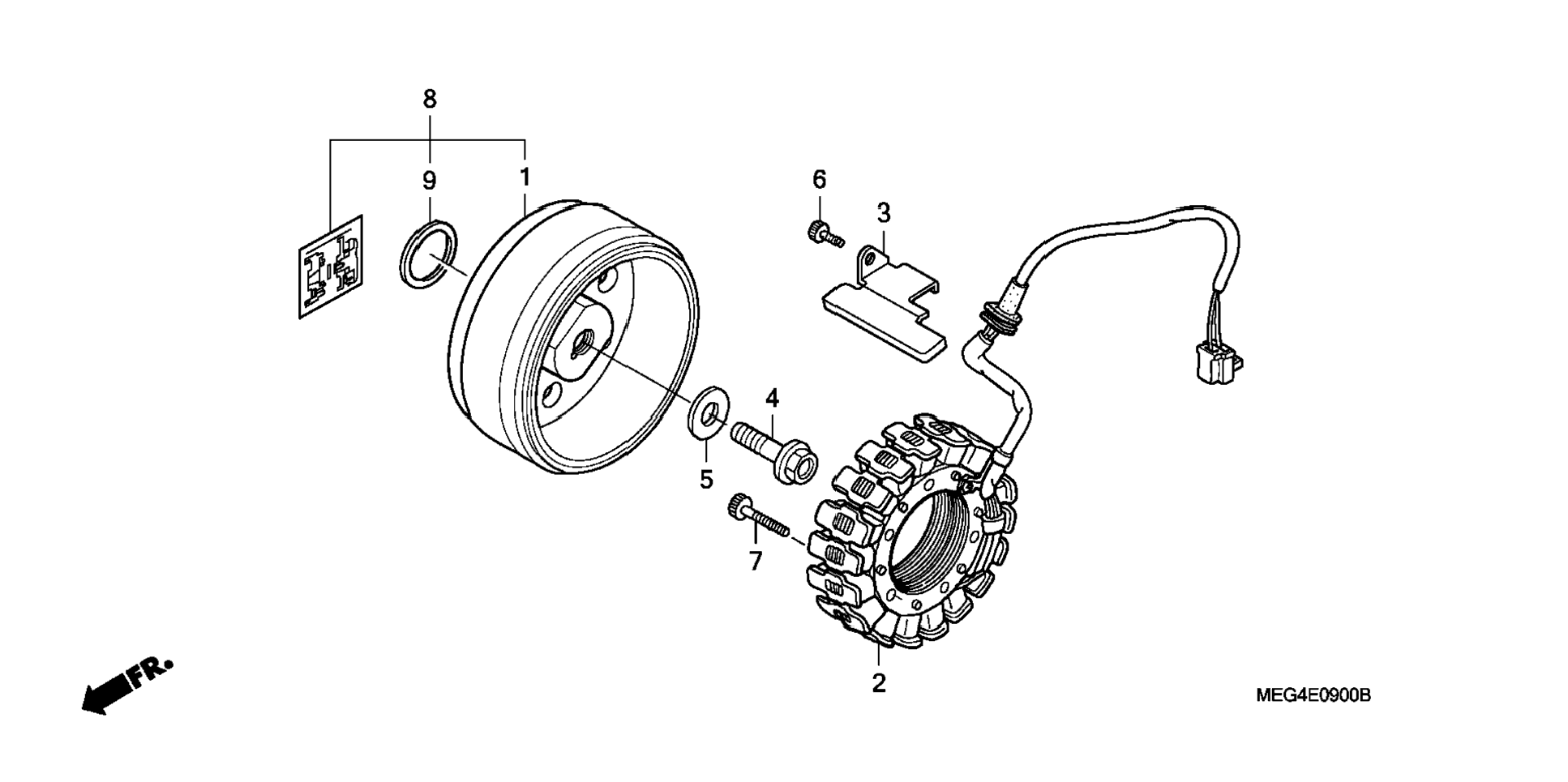 8
9
1
6
3
4
5
7
2
FR.
MEG4E0900B