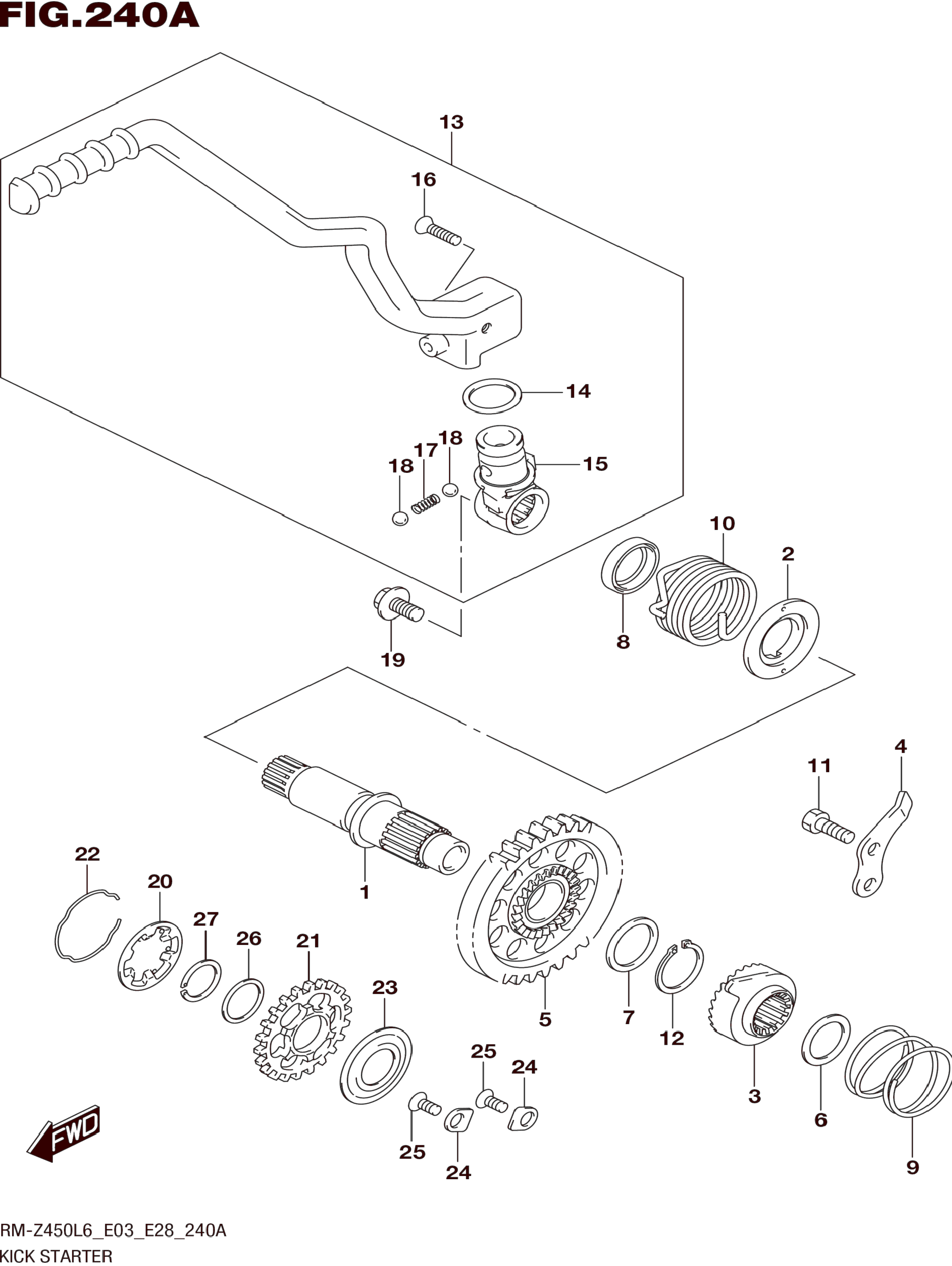 FIG.240A

13
16
14
18
17
18
15
10
2
8
19
4
11
22
20
27
26
21
1
23
5
7
12
3
6
9
25
24
25
24
FWD

RM-Z450L6_E03_E28_240A
KICK STARTER