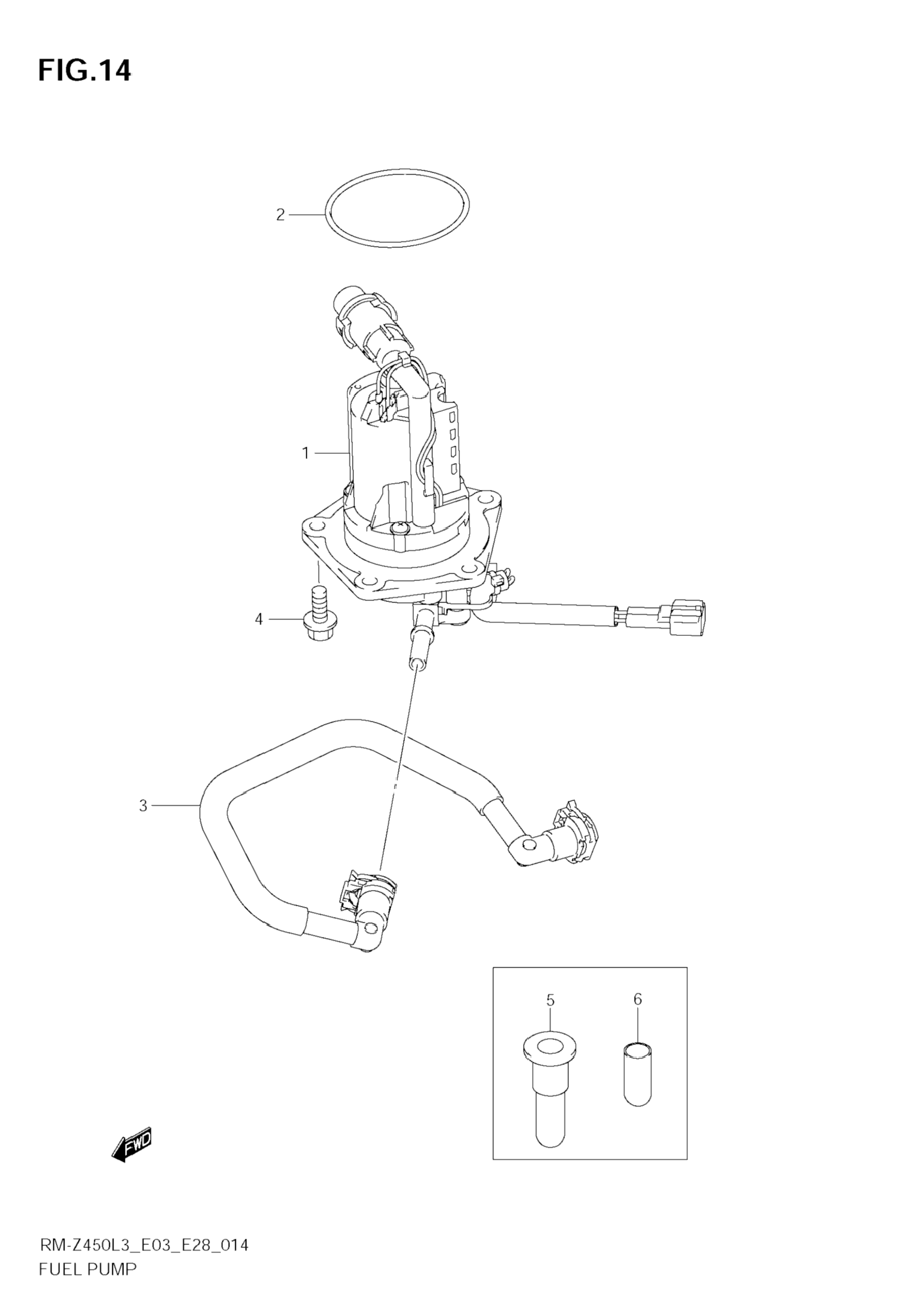 FIG.14

2

1

4

3

5

6

FWD

RM-Z450L3_E03_E28_014
FUEL PUMP