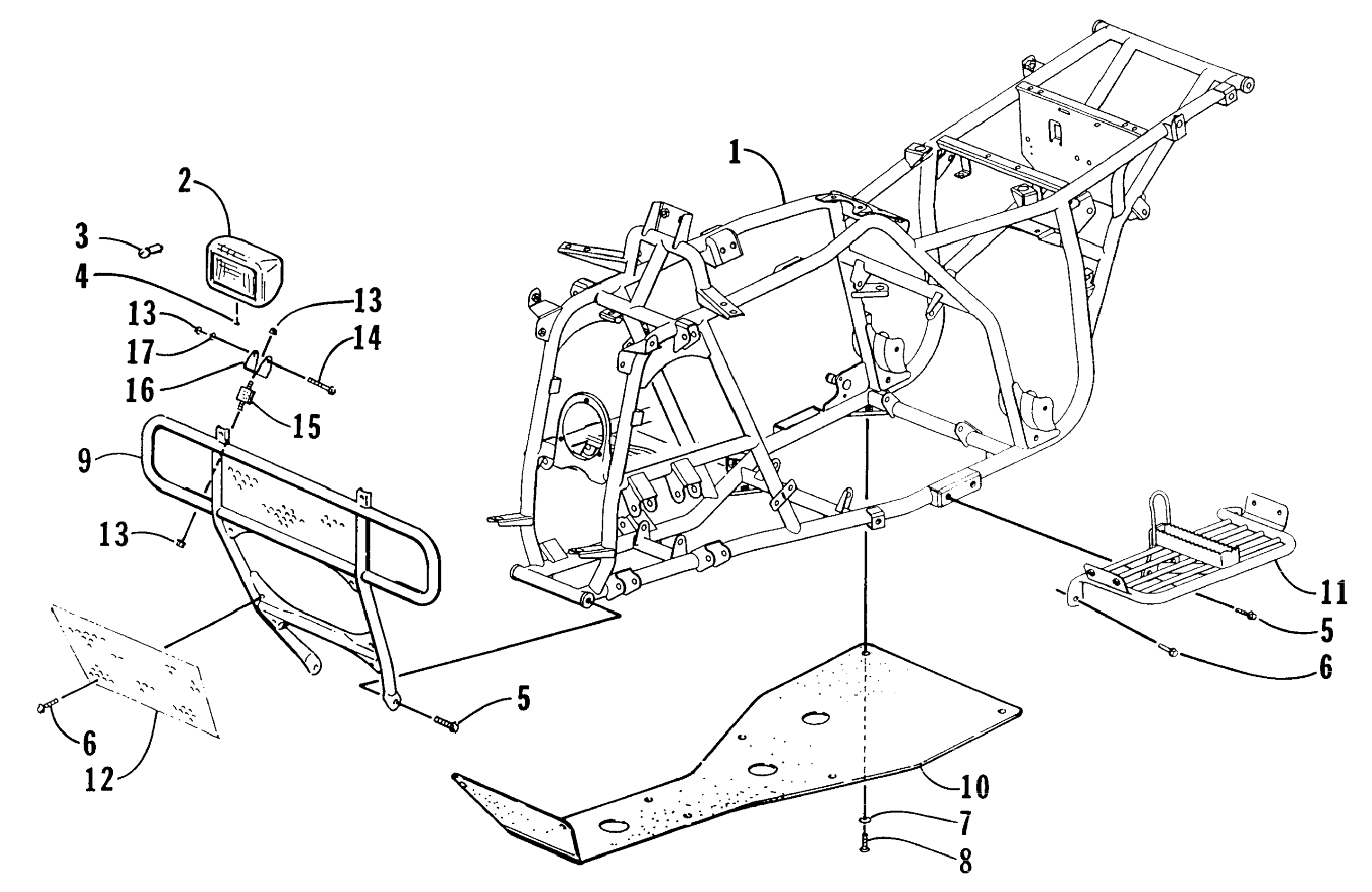 1
2
3
4
13
13
17
14
16
15
9
13
11
5
6
5
6
12
10
7
8