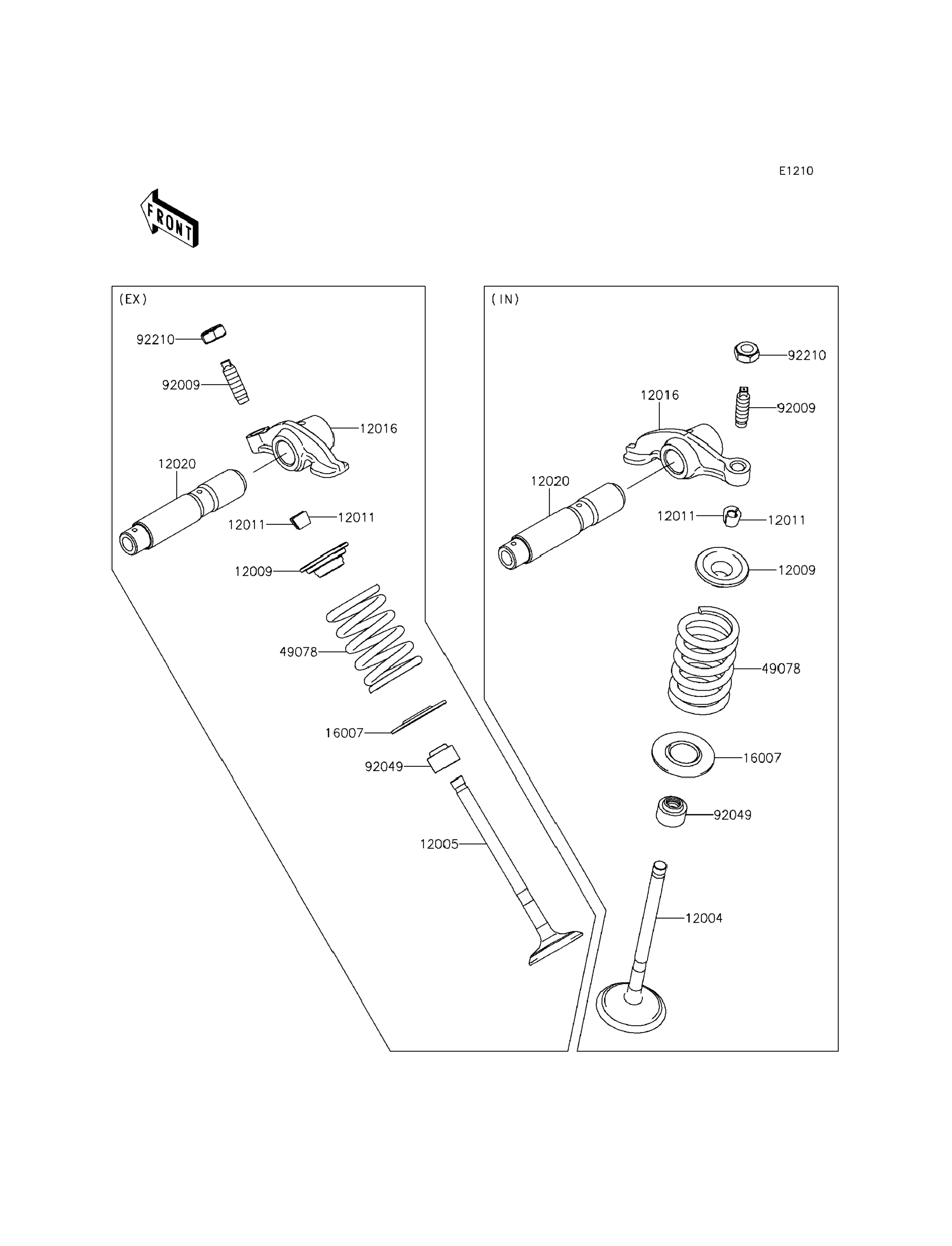 E1210

FRONT

(EX)

92210
92009
12016
12020
12011
12011
12009
49078
16007
92049
12005

(IN)

92210
12016
92009
12020
12011
12011
12009
49078
16007
92049
12004