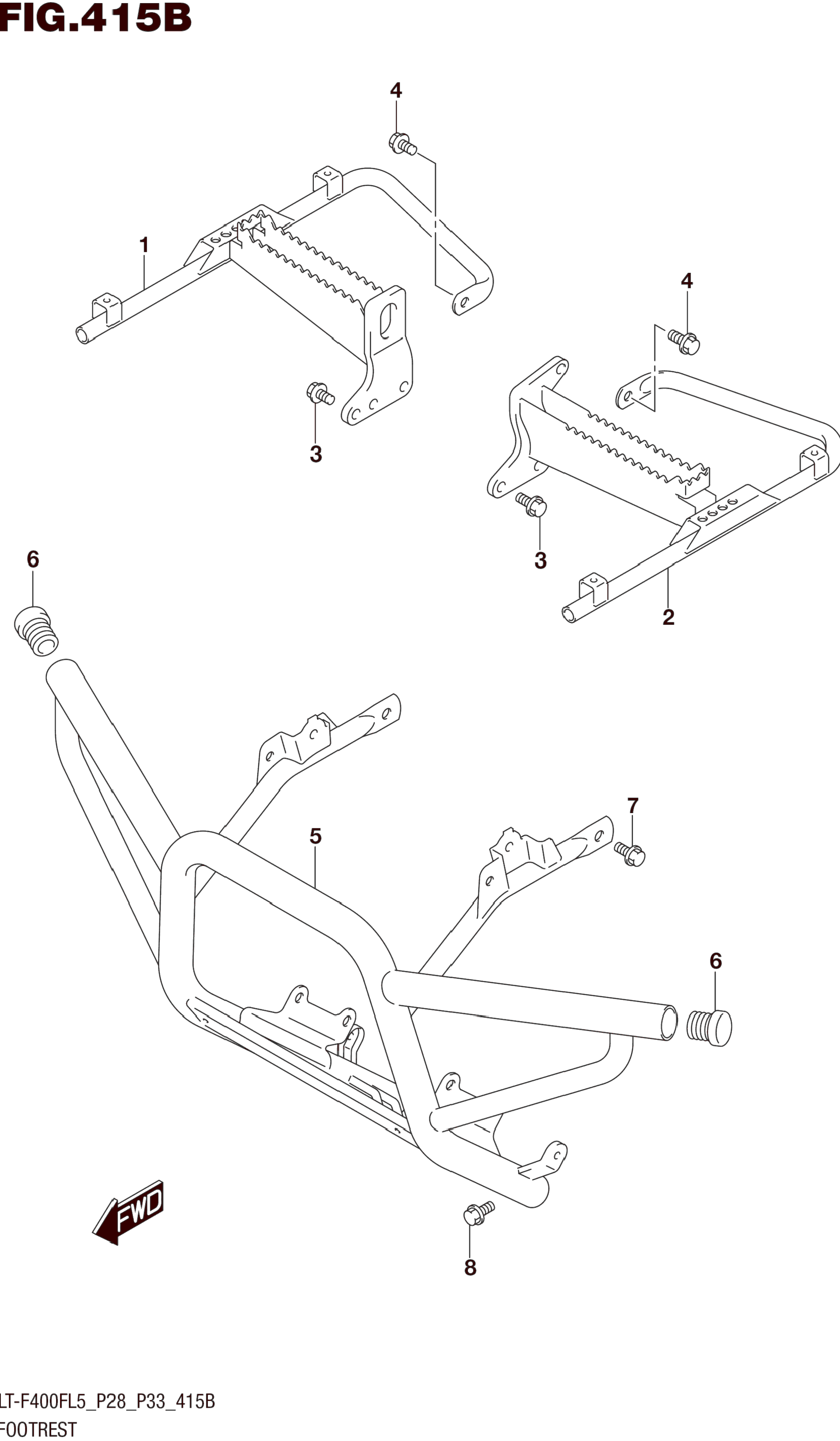 FIG.415B

4

1

4

3

3

2

6

7

5

6

FWD

8

LT-F400FL5_P28_P33_415B
FOOTREST