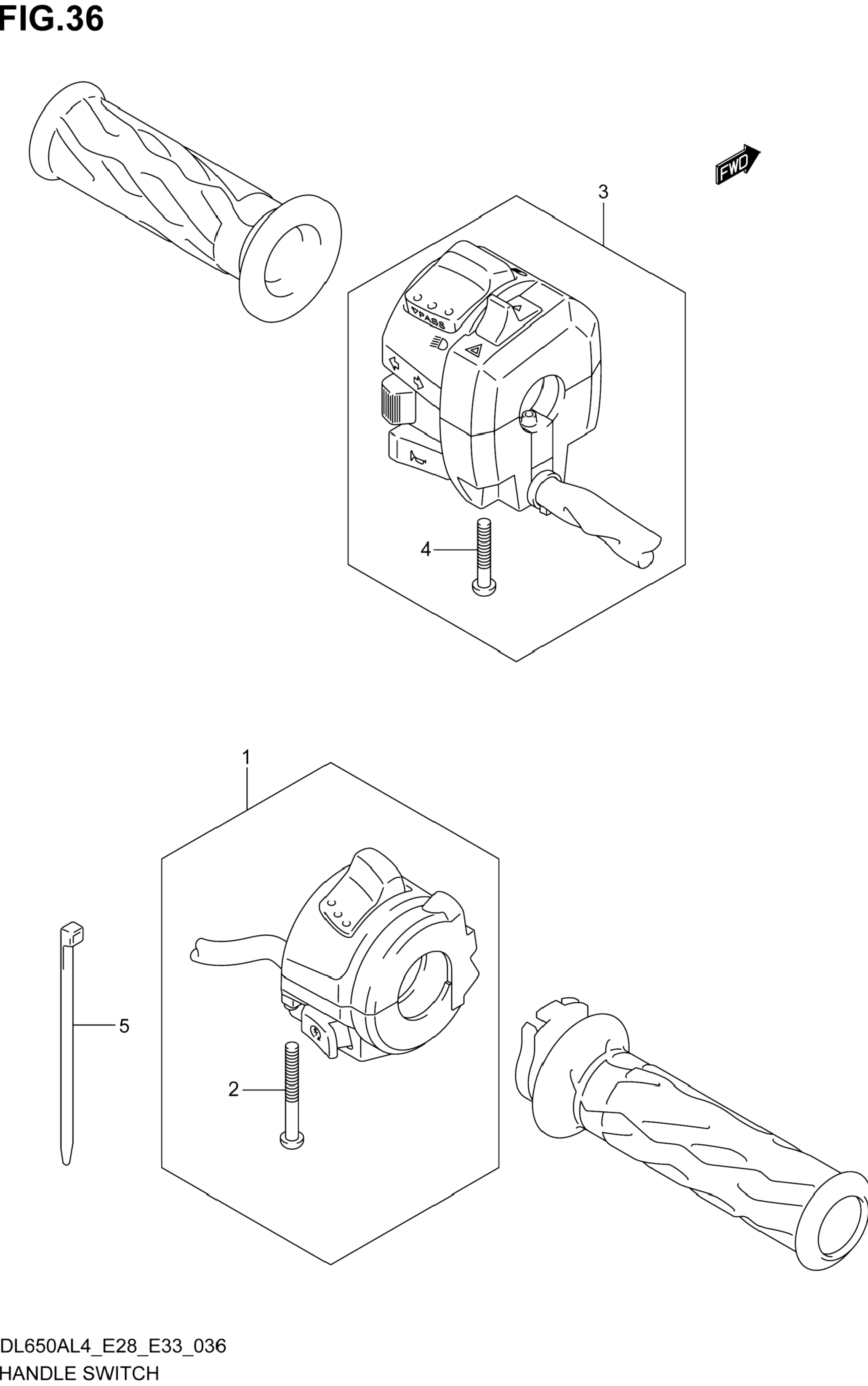 FIG.36

FWD

3

PASS

4

1

5

2

DL650AL4_E28_E33_036
HANDLE SWITCH