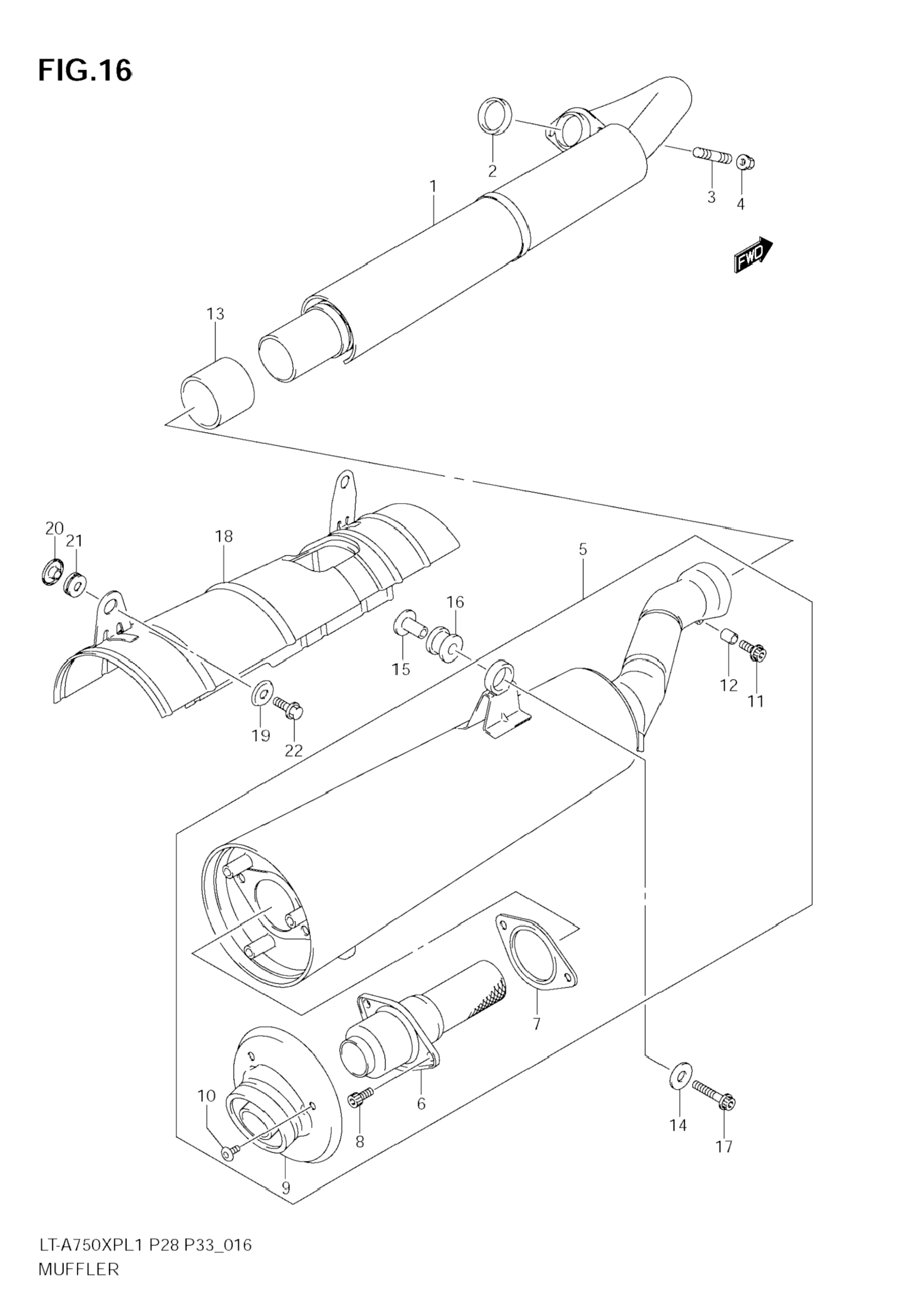 FIG.16

2
1
3
4
FWD
13
20
21
18
5
16
15
12
11
19
22
7
6
10
8
9
14
17

LT-A750XPL1 P28 P33_016
MUFFLER