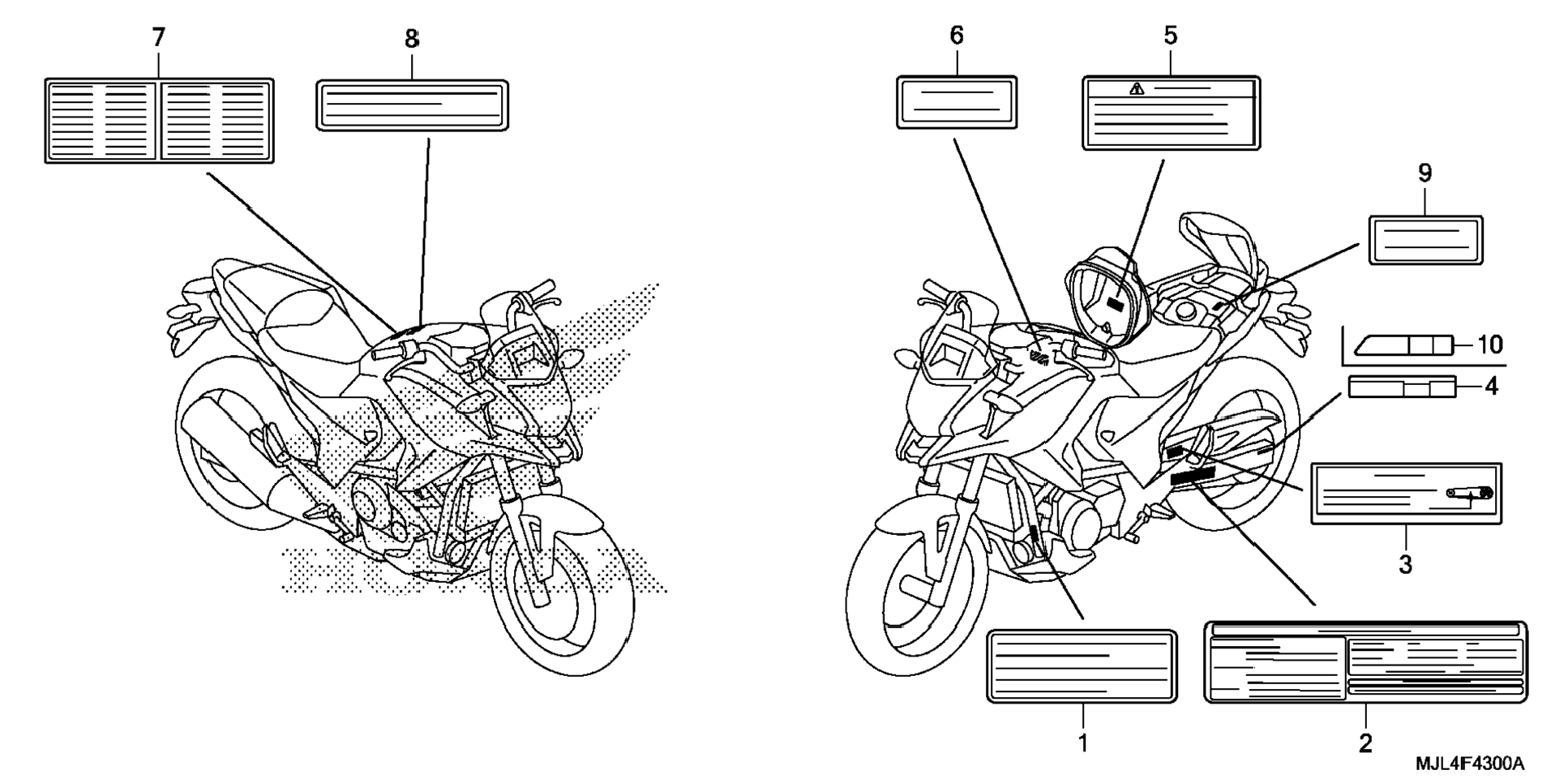 7
8
6
5
9
10
4
3
1
2
MJL4F4300A