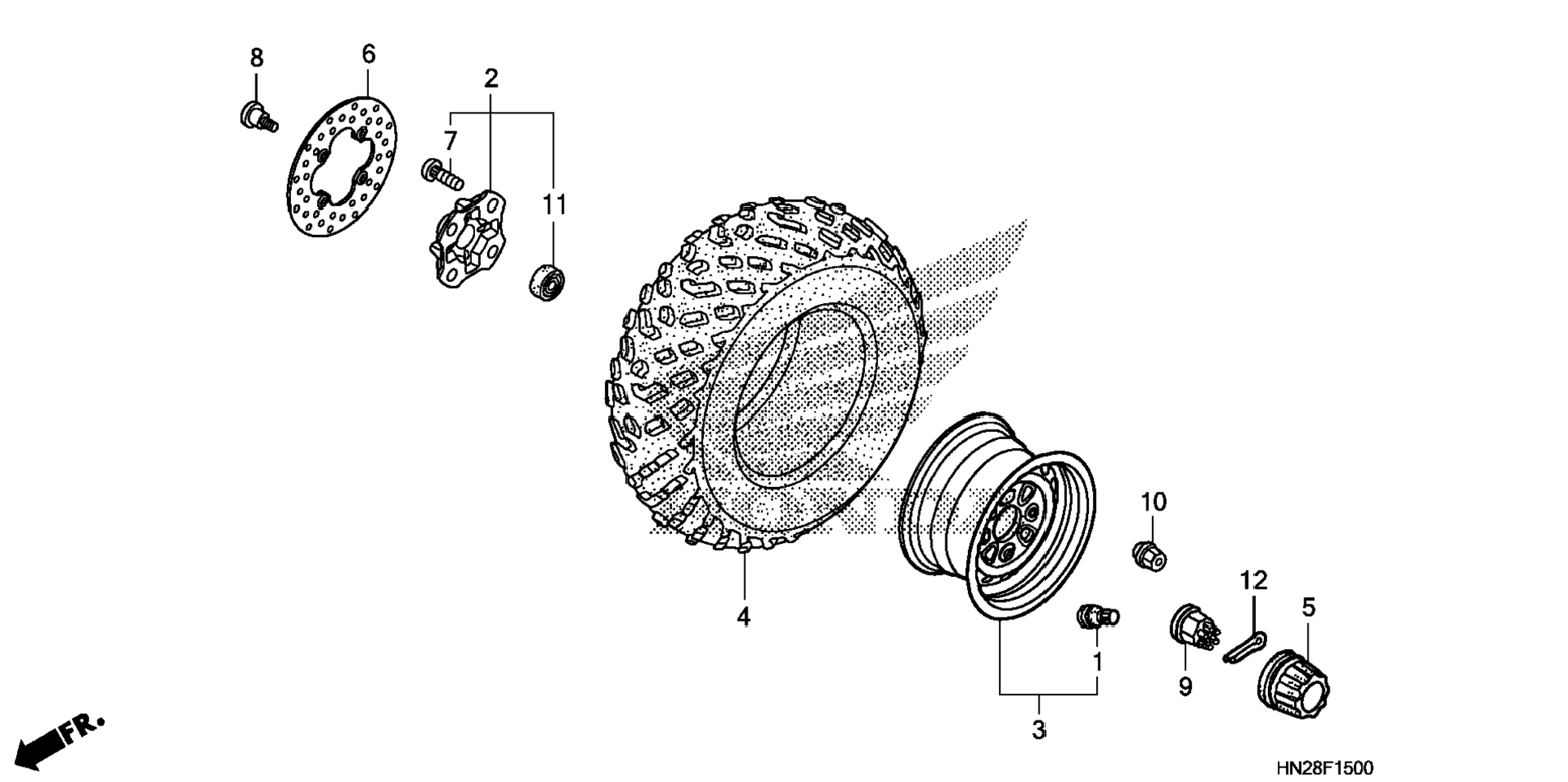 8
6
2
7
11
4
10
12
5
1
9
3
FR.
HN28F1500