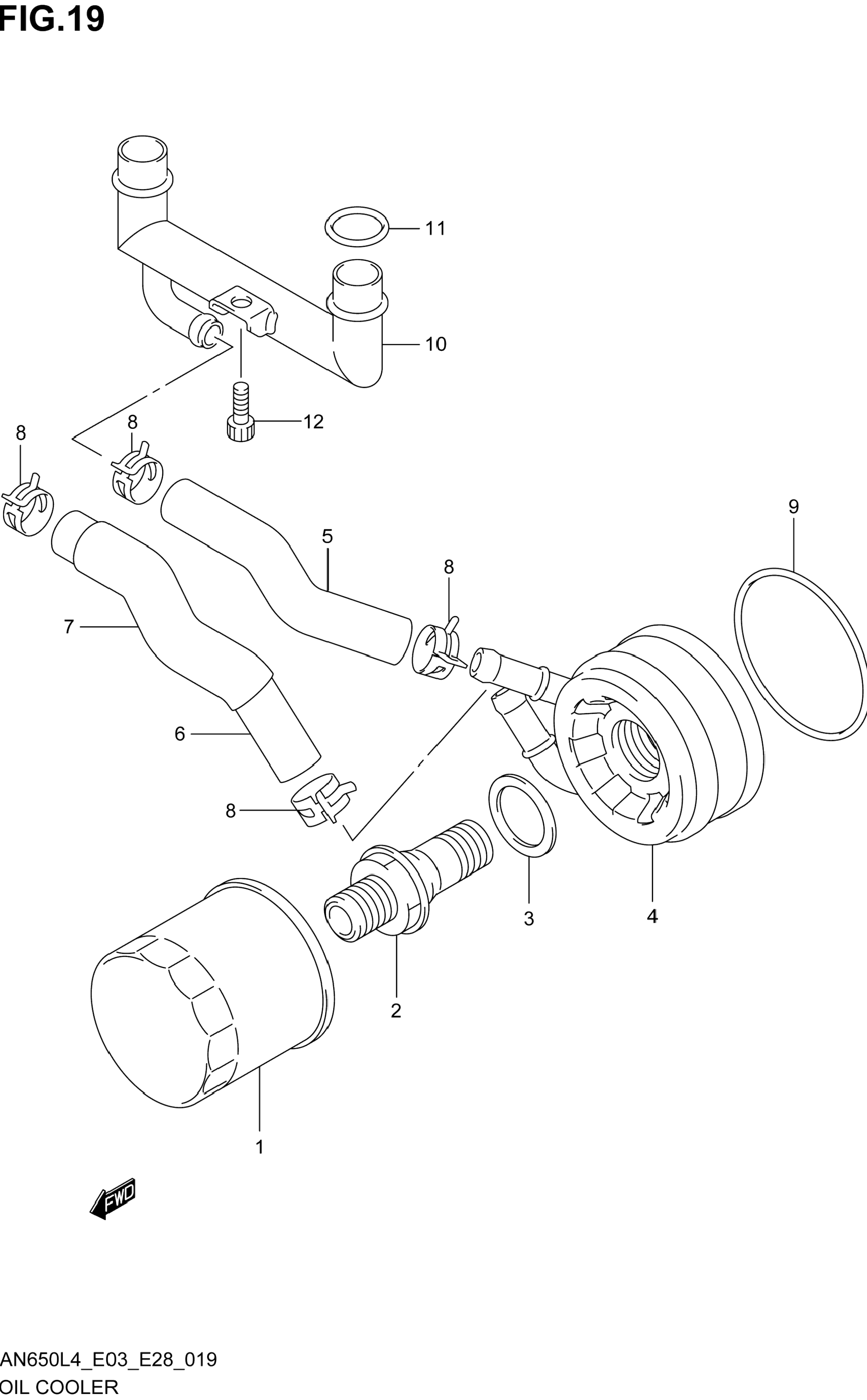 FIG.19

11

10

12

8

8

9

5

8

7

6

8

3

4

2

1

FWD

AN650L4_E03_E28_019
OIL COOLER