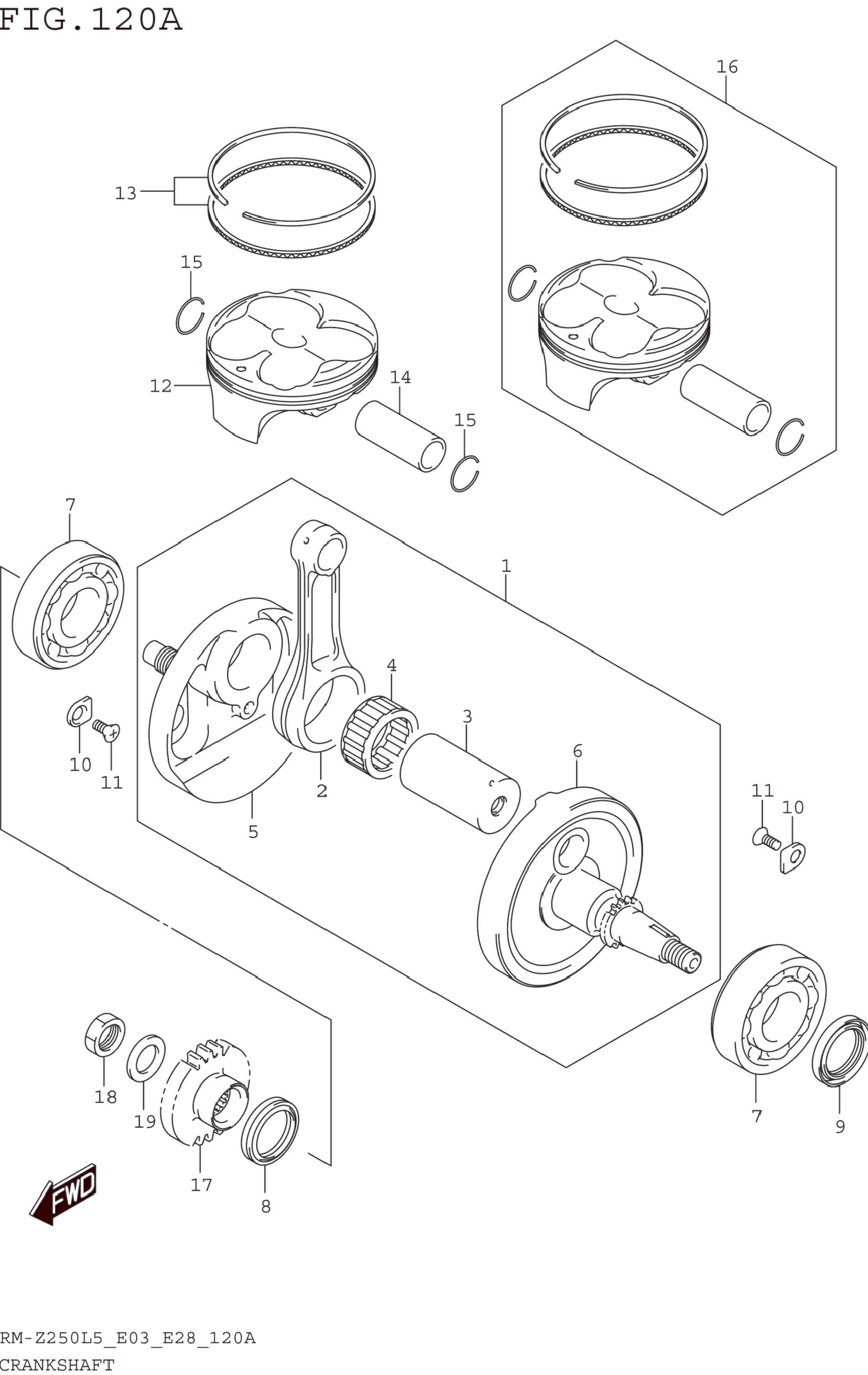 FIG.120A

16

13

15

12

14

15

7

1

4

3

6

10

11

2

5

11

10

18

19

17

8

7

9

FWD

RM-Z250L5_E03_E28_120A
CRANKSHAFT