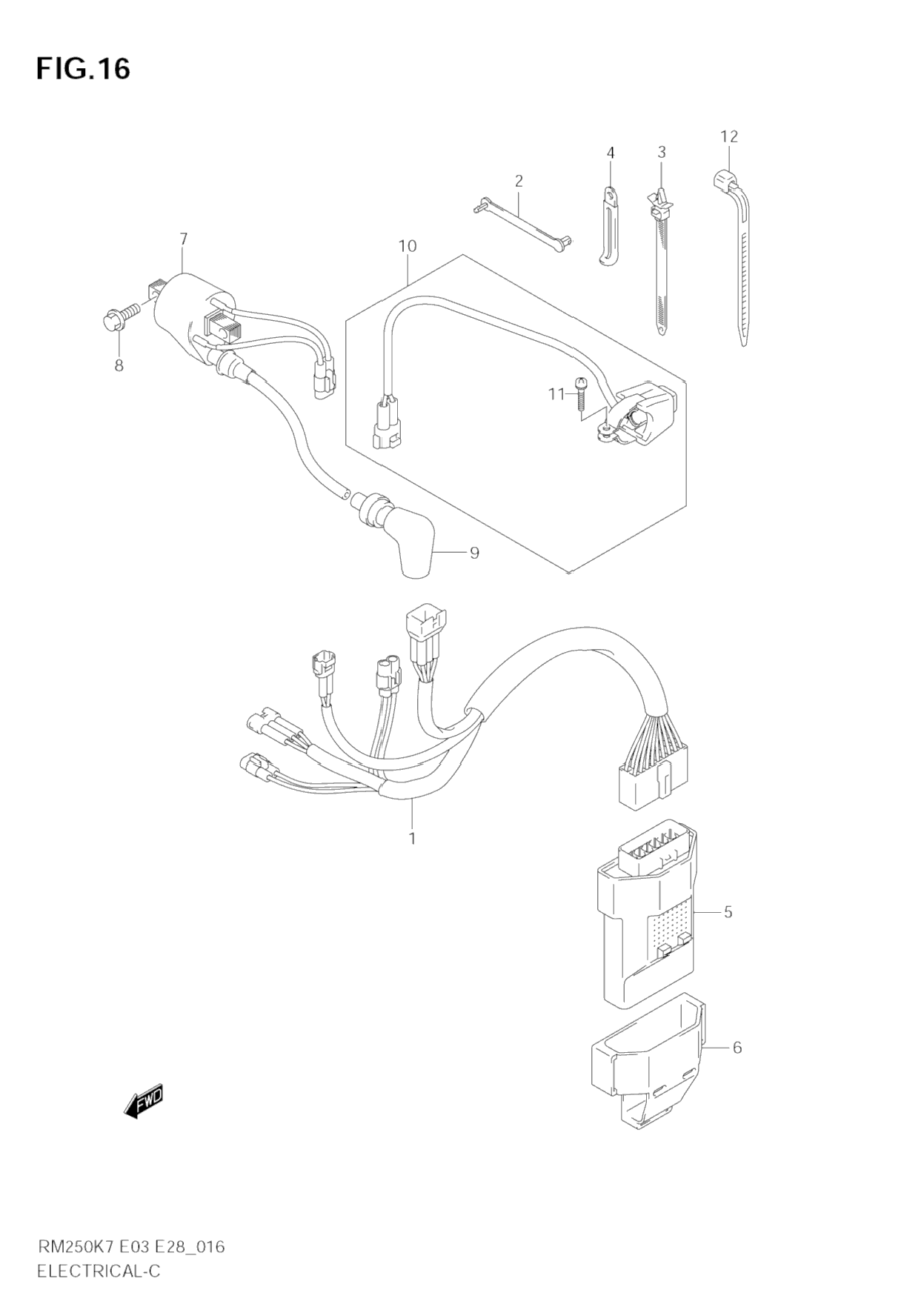 FIG.16

12
4
3
2
7
10
8
11
9
1
5
6
FWD

RM250K7 E03 E28_016
ELECTRICAL-C