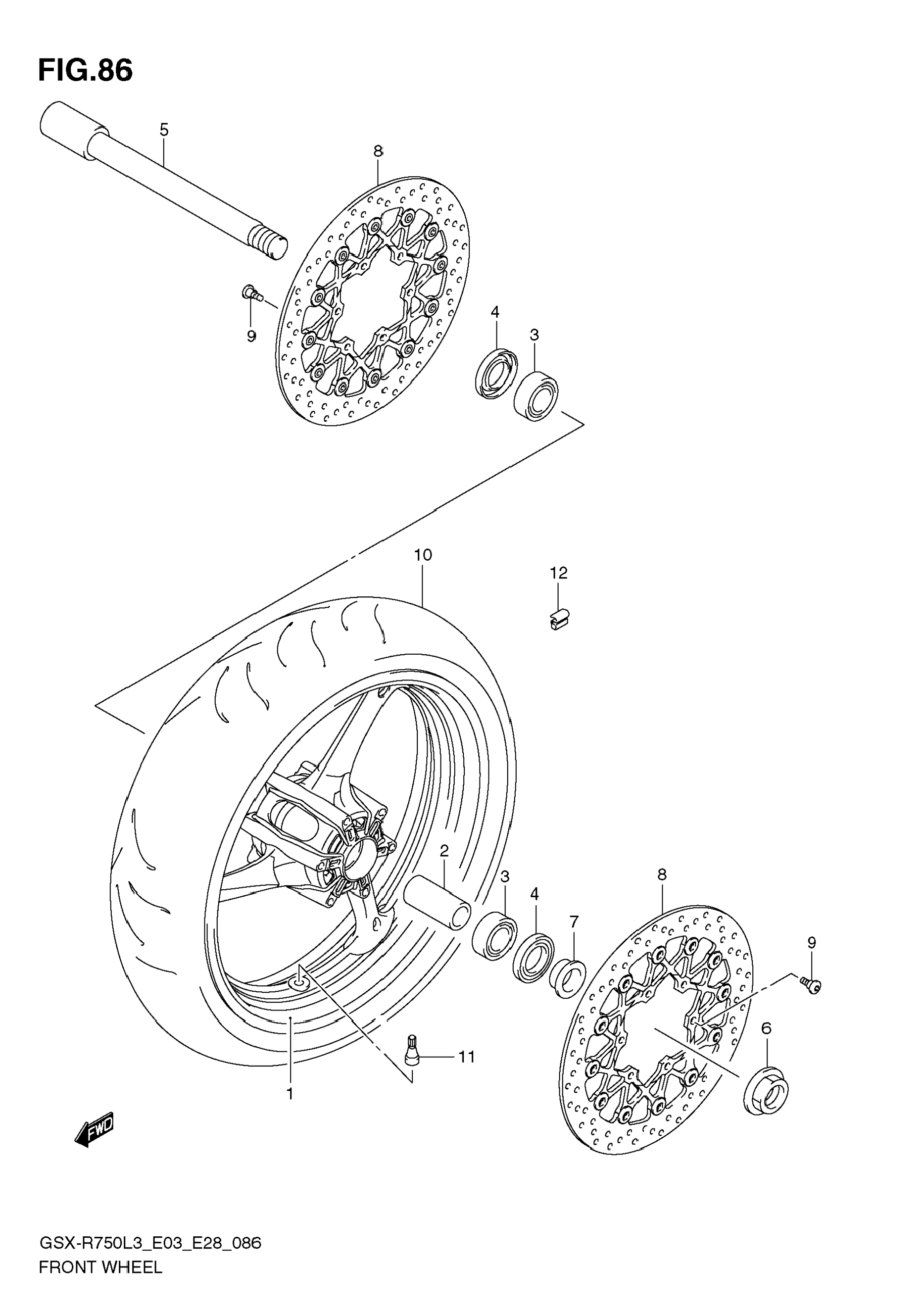 FIG.86

5
8
9
4
3
10
12
2
3
4
7
8
9
6
11
1
FWD

GSX-R750L3_E03_E28_086
FRONT WHEEL