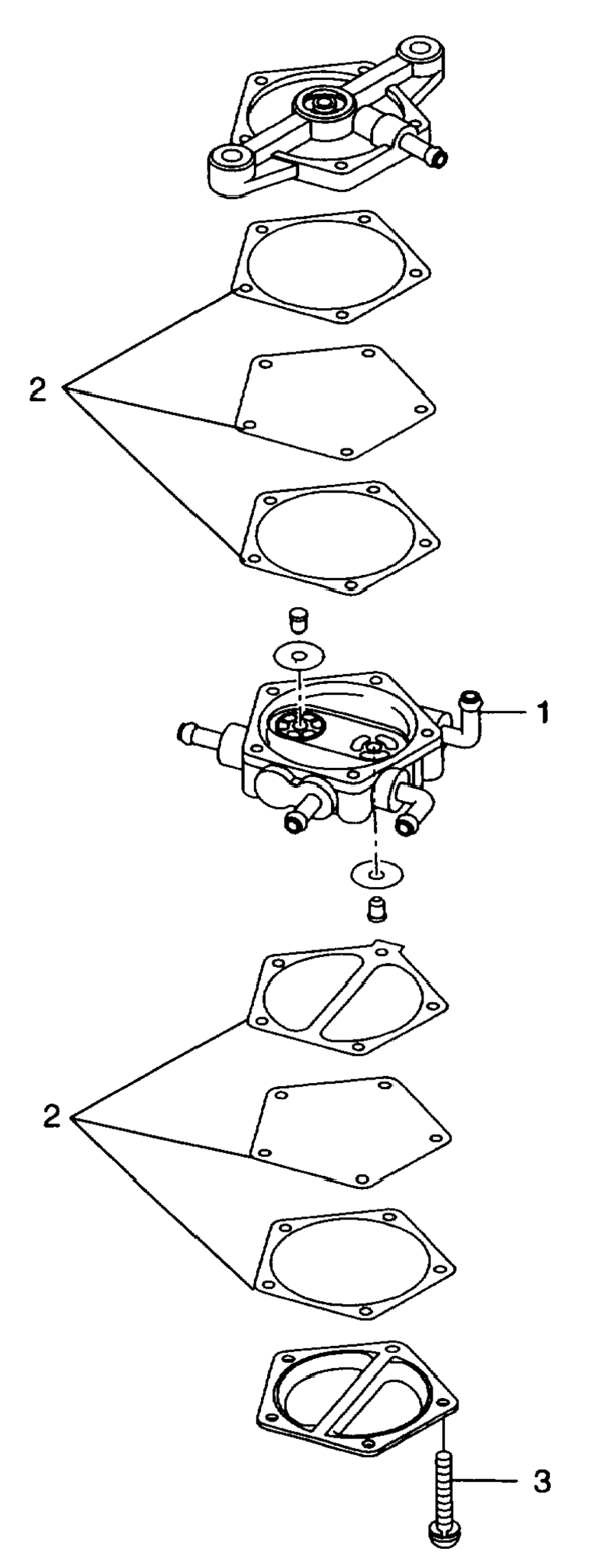 2

1

2

3