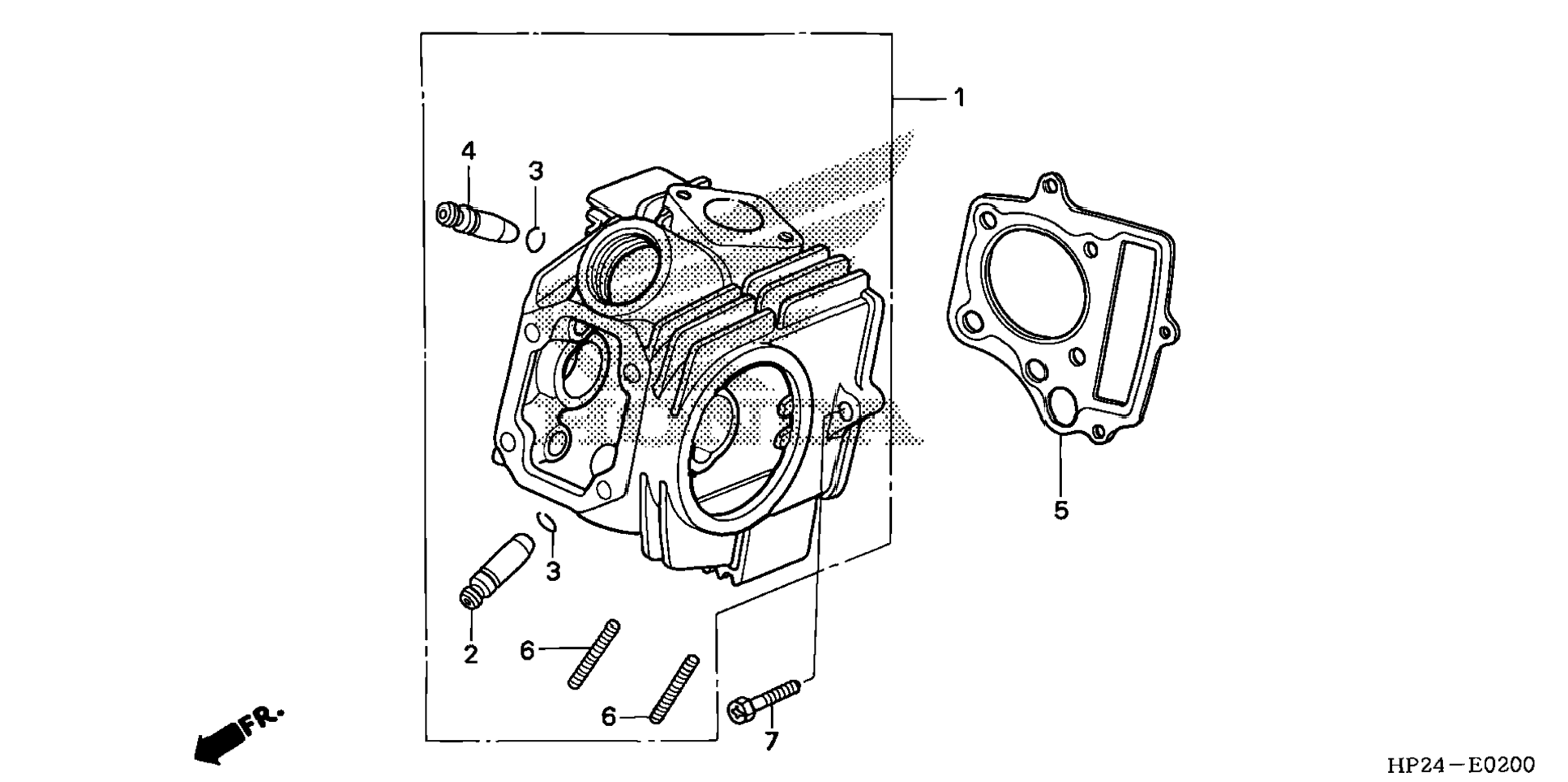 1

4

3

5

3

2

6

6

7

FR.

HP24—E0200