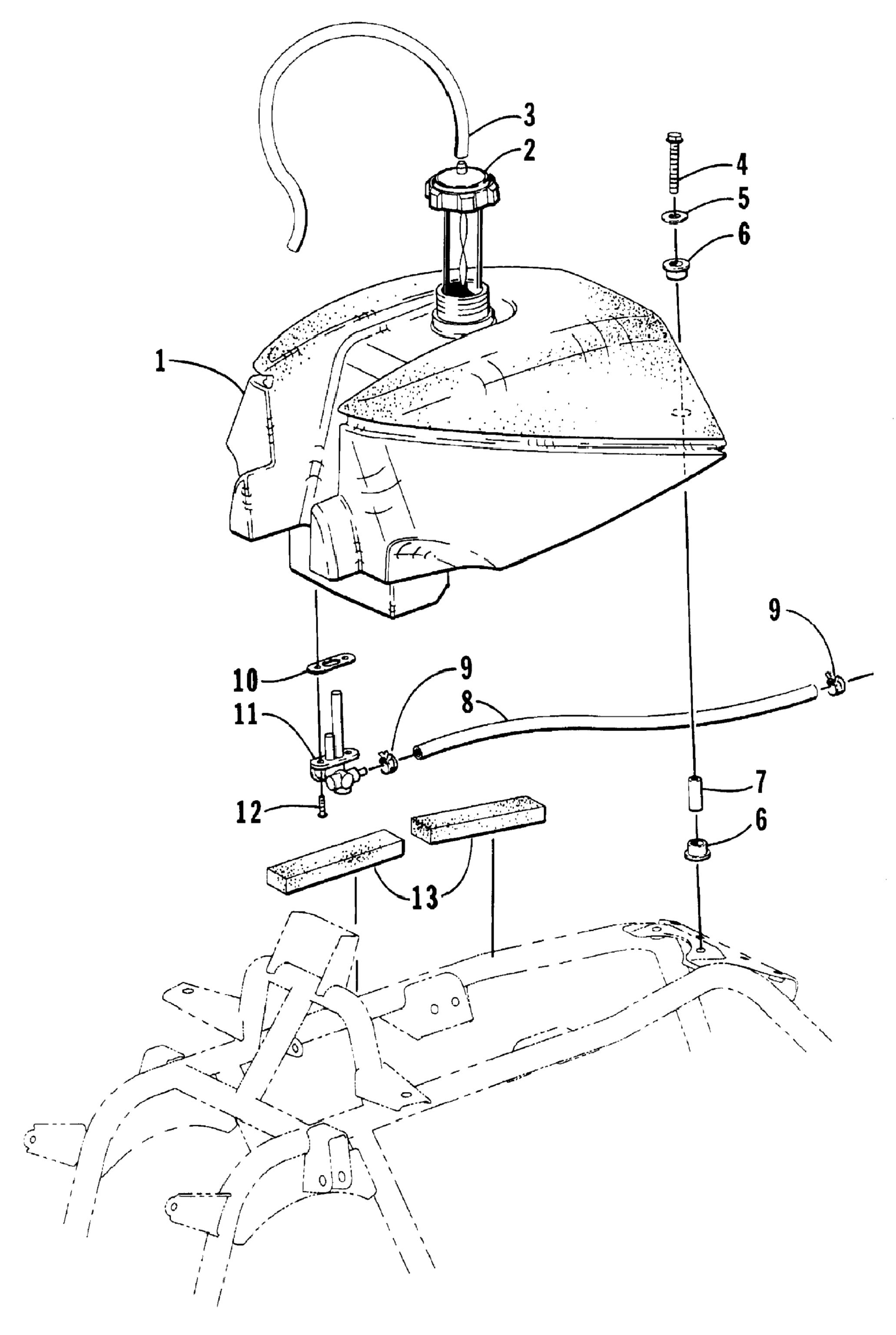 3
2
4
5
6
1
9
10
9
8
11
7
12
6
13