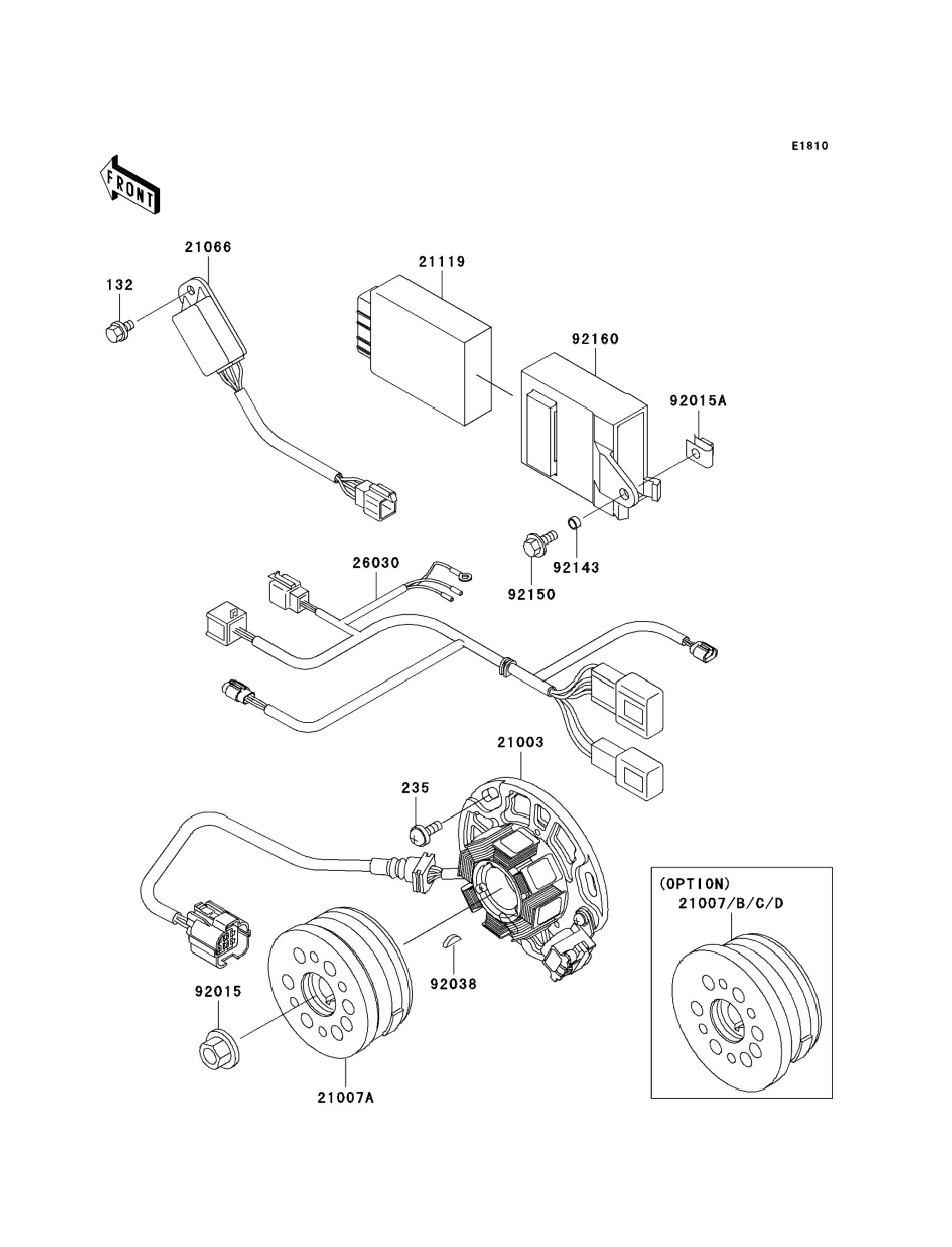 E1810

FRONT

21066

132

21119

92160

92015A

92143

92150

26030

21003

235

(OPTION)
21007/B/C/D

92038

92015

21007A