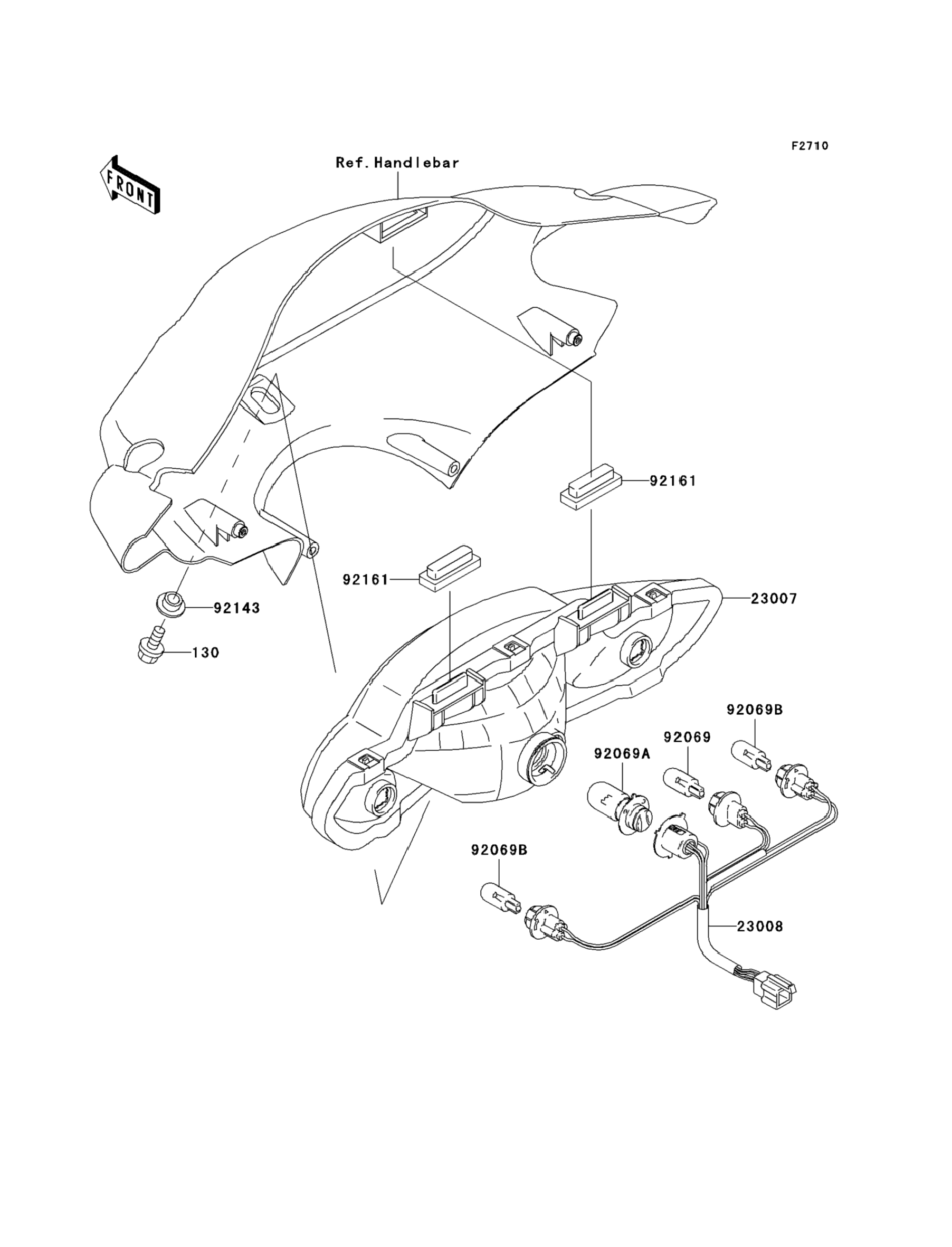 F2710

FRONT

Ref. Handlebar

92161

92161

23007

92143

130

92069B

92069

92069A

92069B

23008