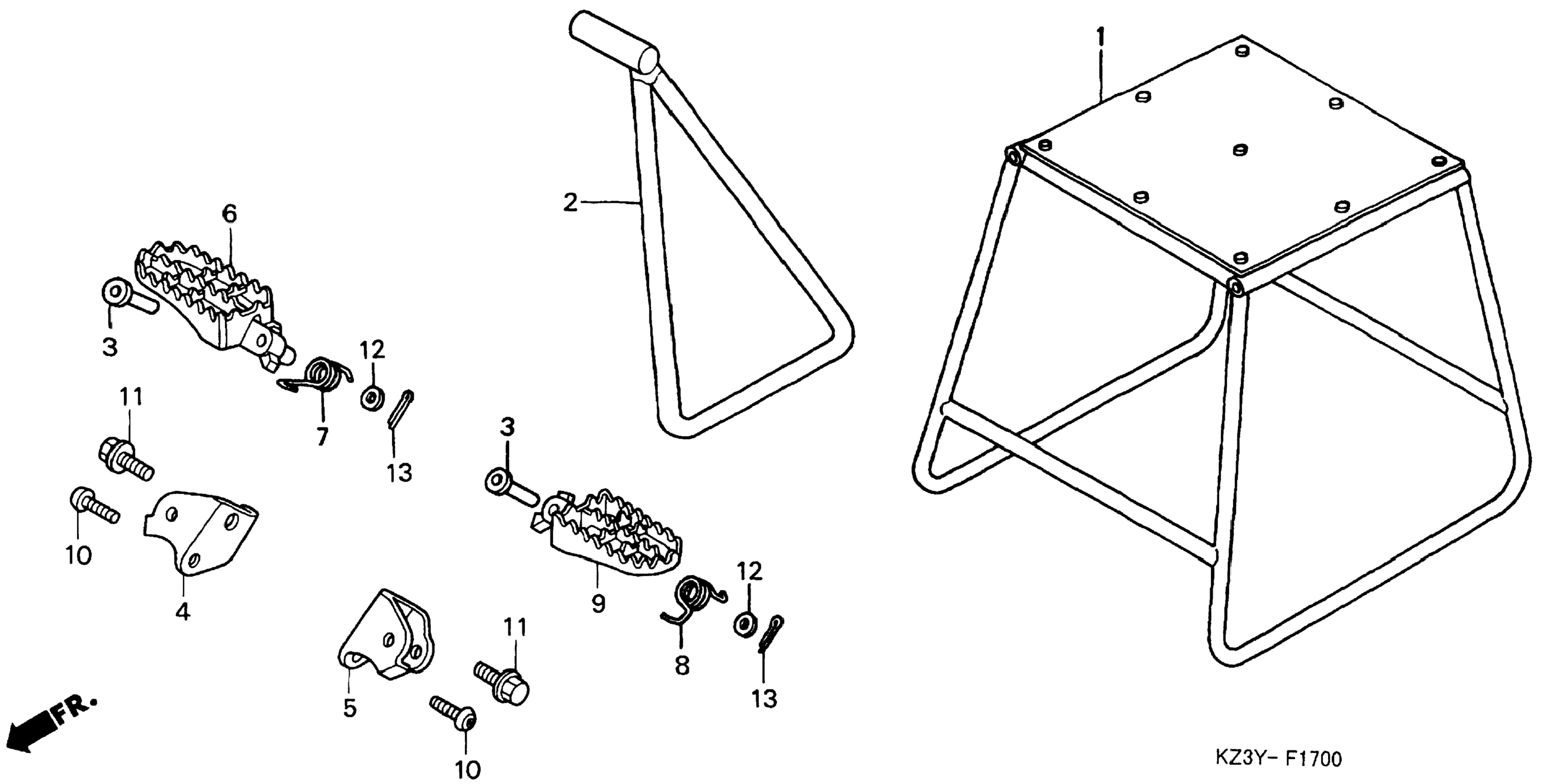 1

2

6

3

12

7

13

11

10

4

3

9

12

8

13

5

11

10

FR.

KZ3Y- F1700