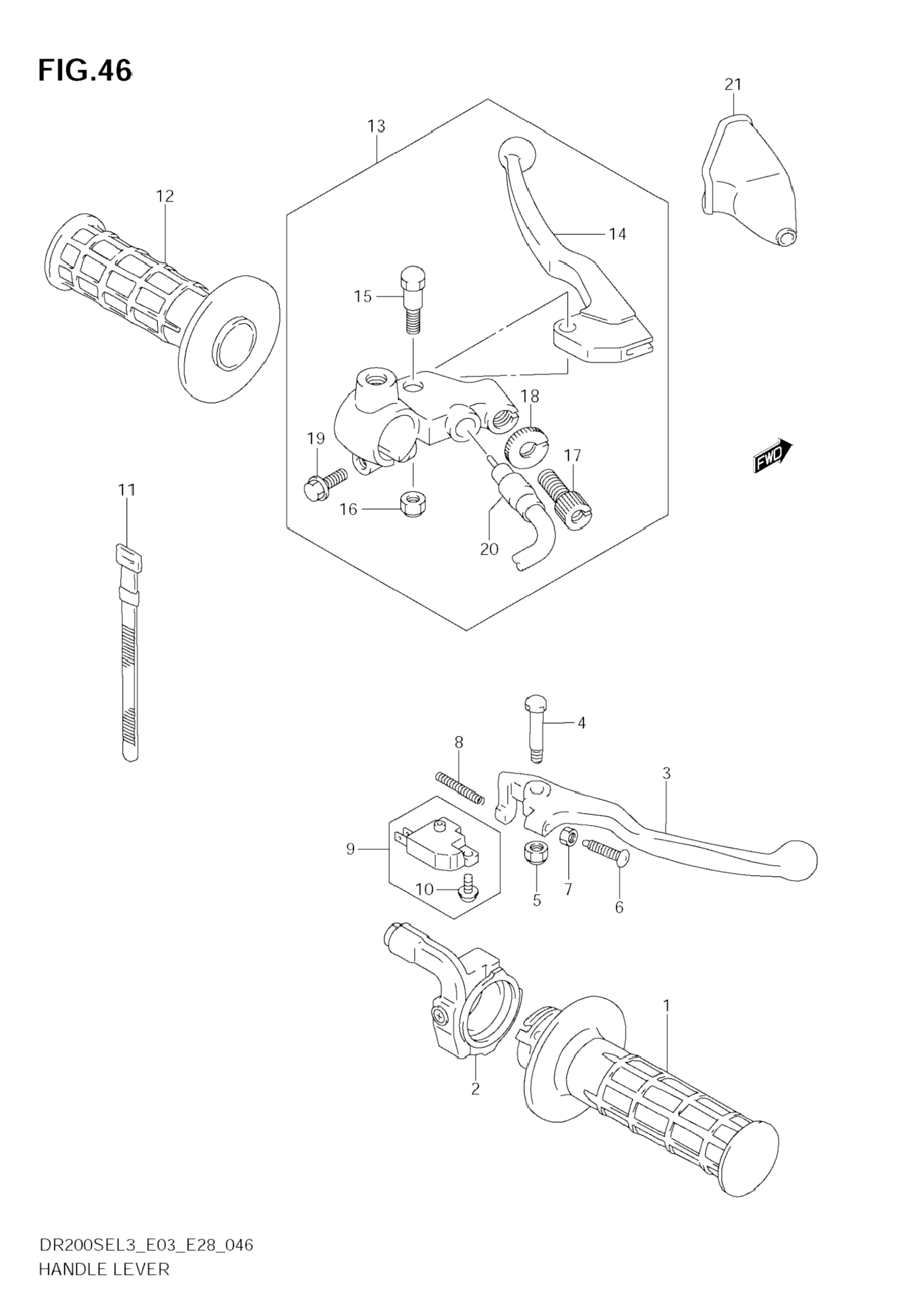 FIG.46

21

13

12

14

15

18

19

17

FWD

11

16

20

4

8

3

9

10

5

7

6

1

2

DR200SEL3_E03_E28_046
HANDLE LEVER