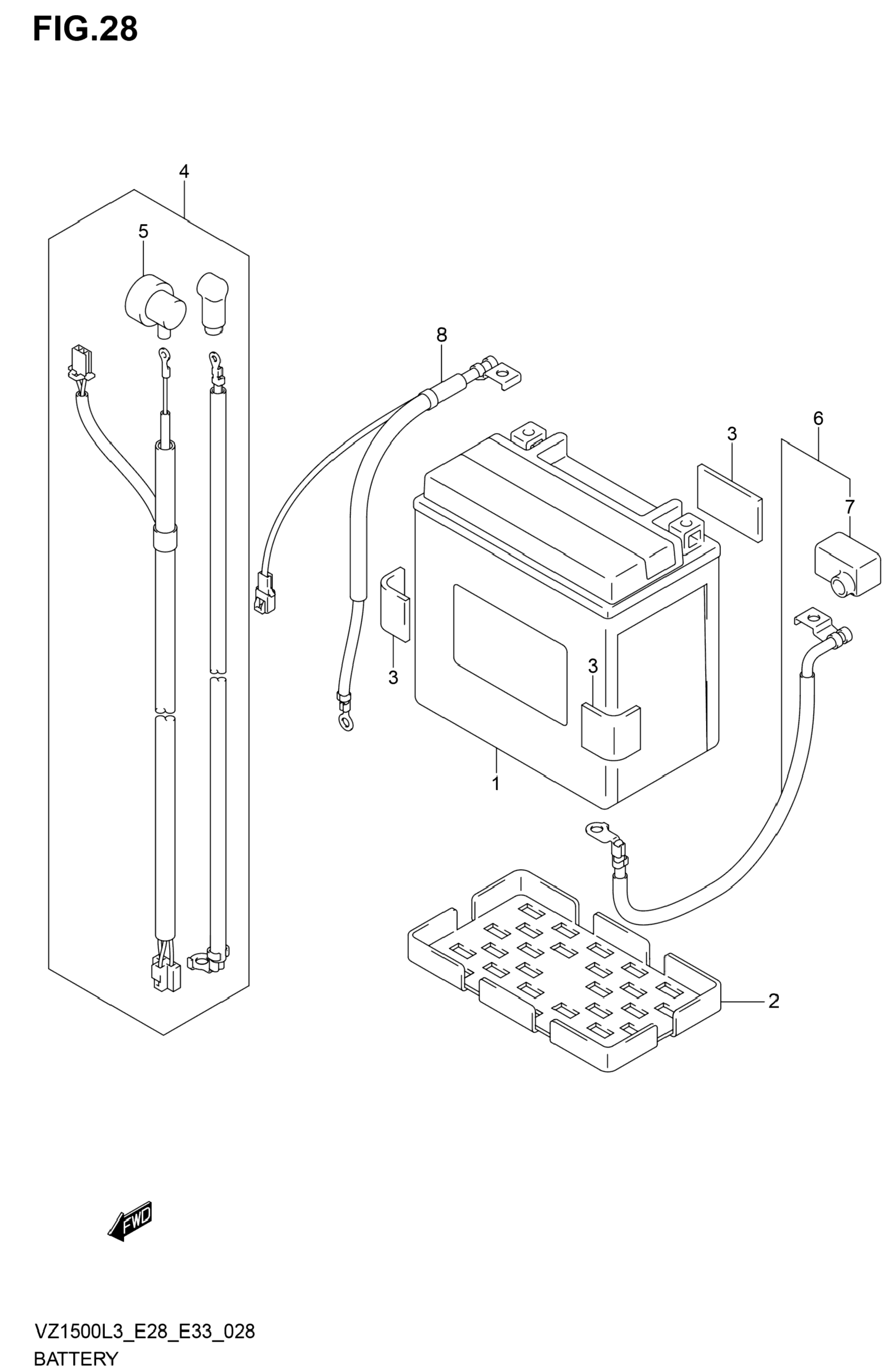 FIG.28

4

5

8

3

6

7

3

3

1

2

FWD

VZ1500L3_E28_E33_028
BATTERY