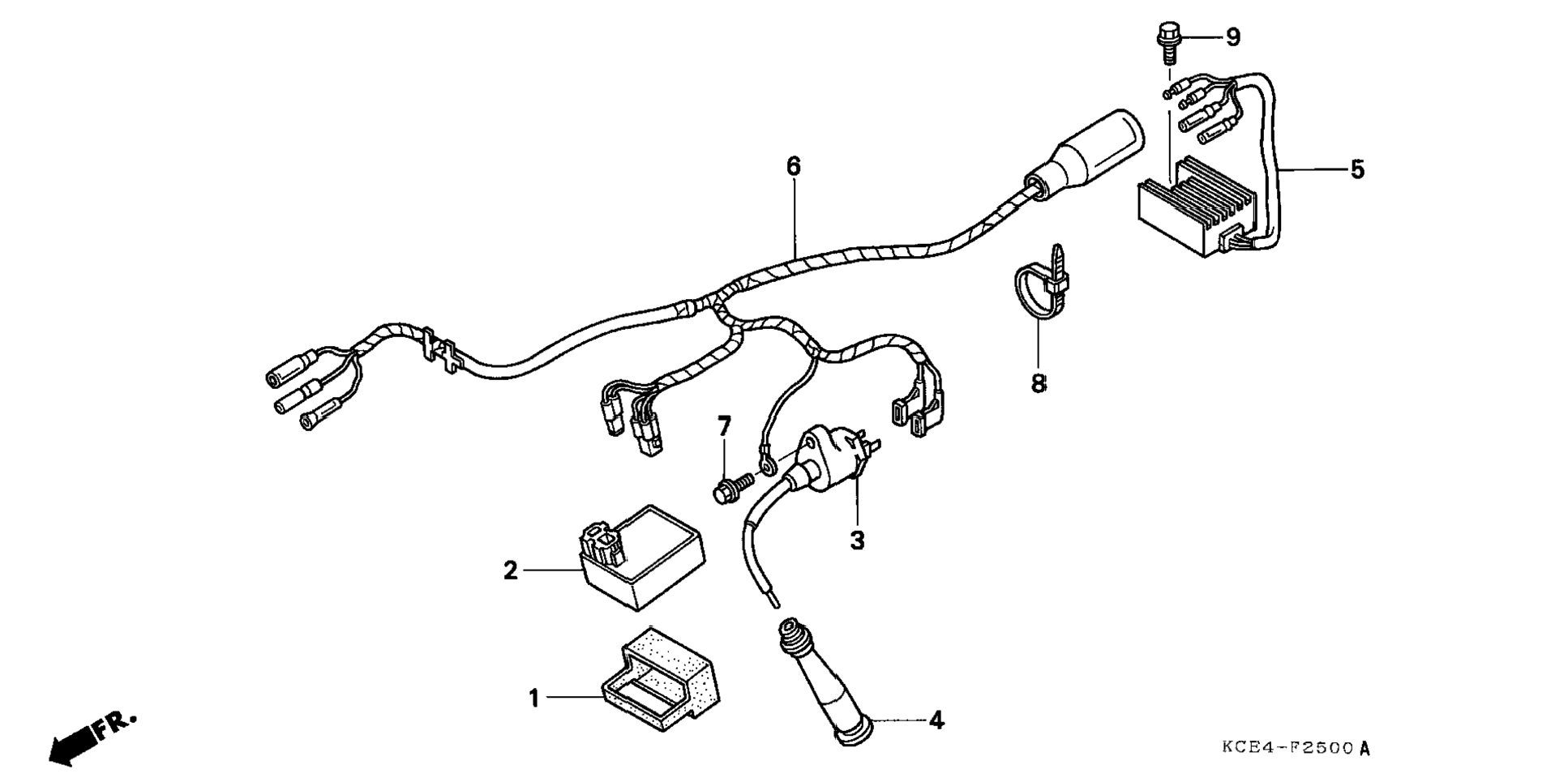 9
6
5
8
7
3
2
1
4
FR.
KCE4-F2500 A