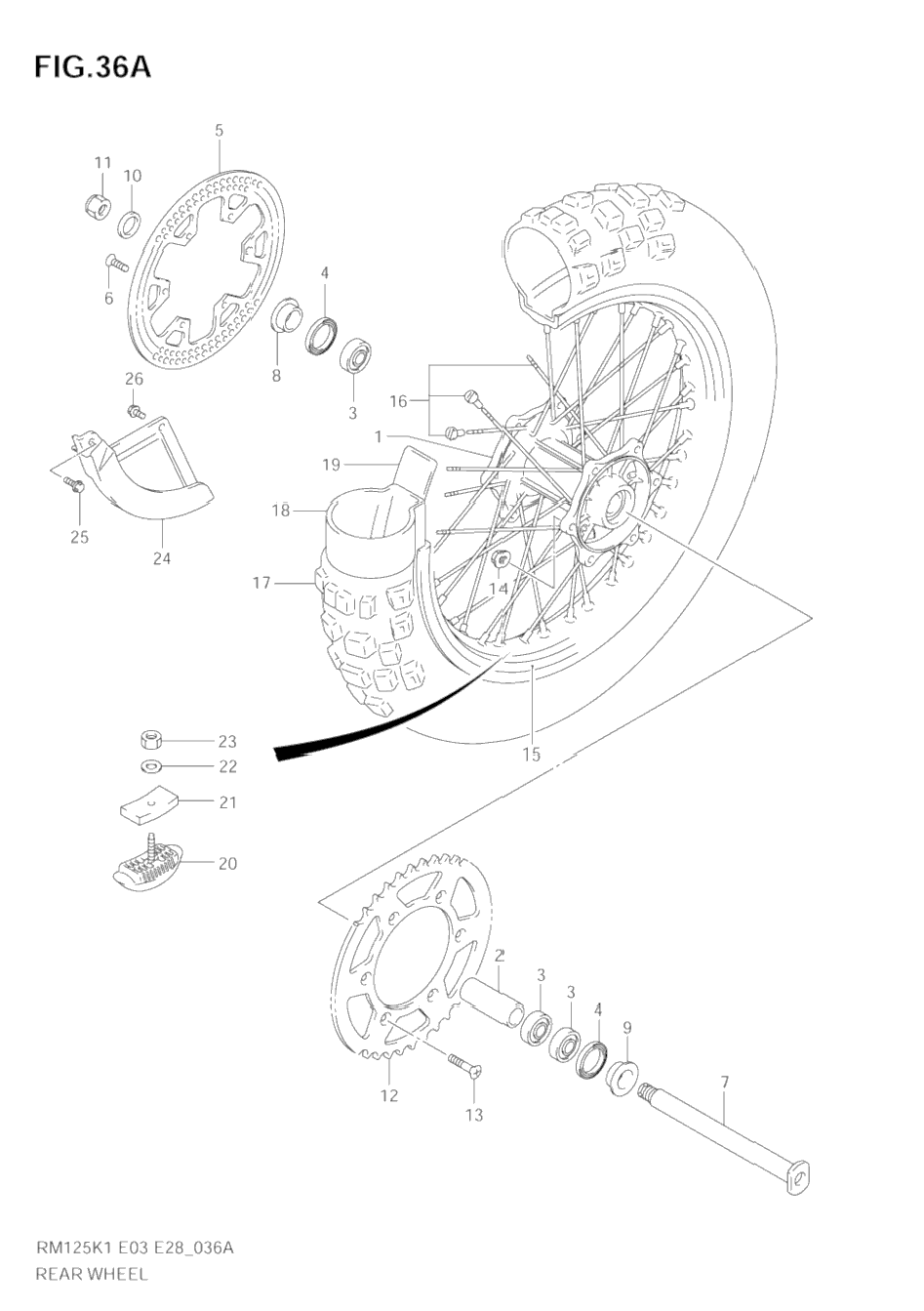 FIG.36A

5
11
10
6
4
8
3
26
16
1
19
18
25
24
17
14
15
23
22
21
20
2
3
3
4
9
7
12
13

RM125K1 E03 E28_036A
REAR WHEEL