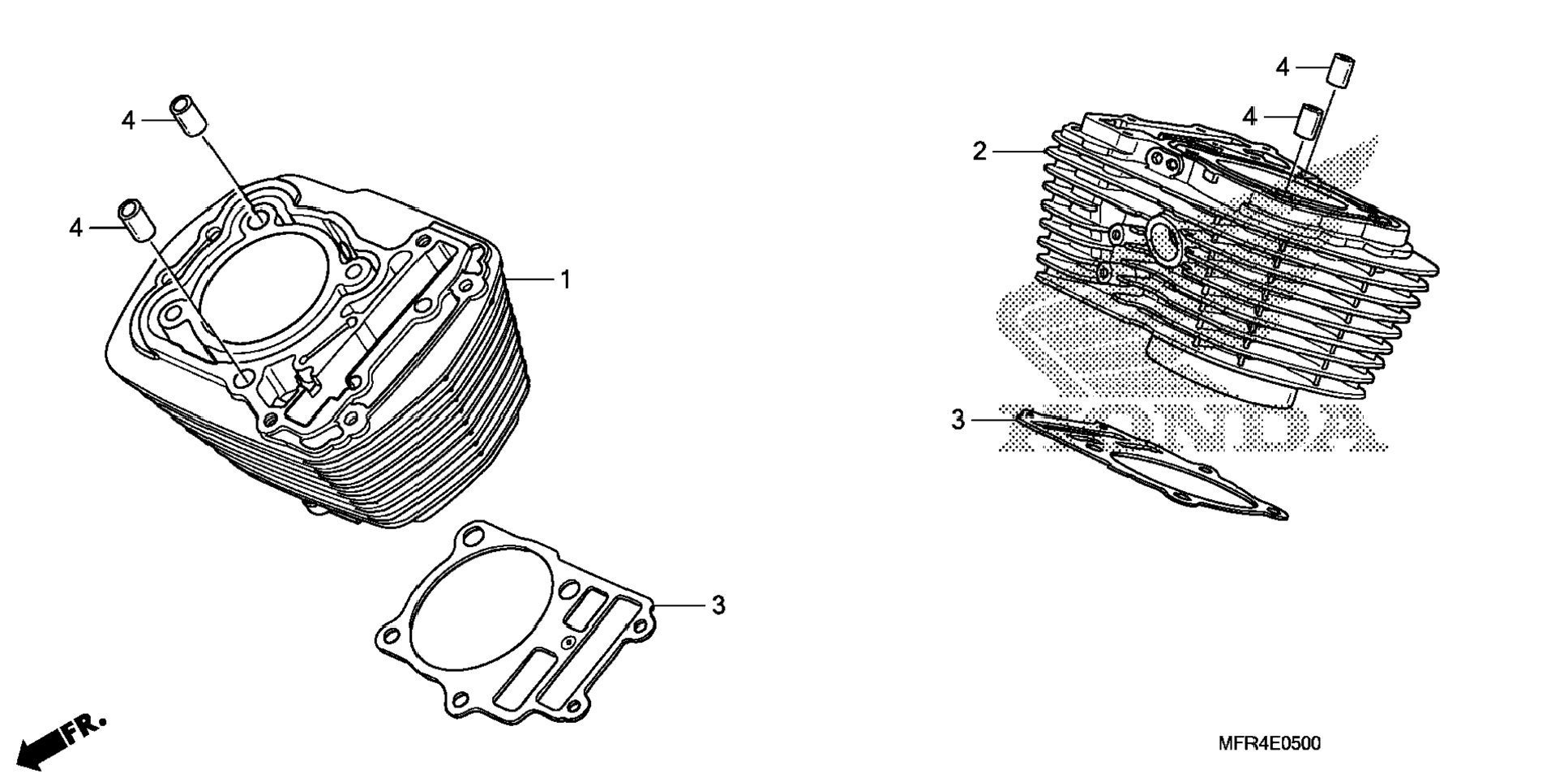 4
4
1
3
FR.
4
4
2
3
HONDA
MFR4E0500