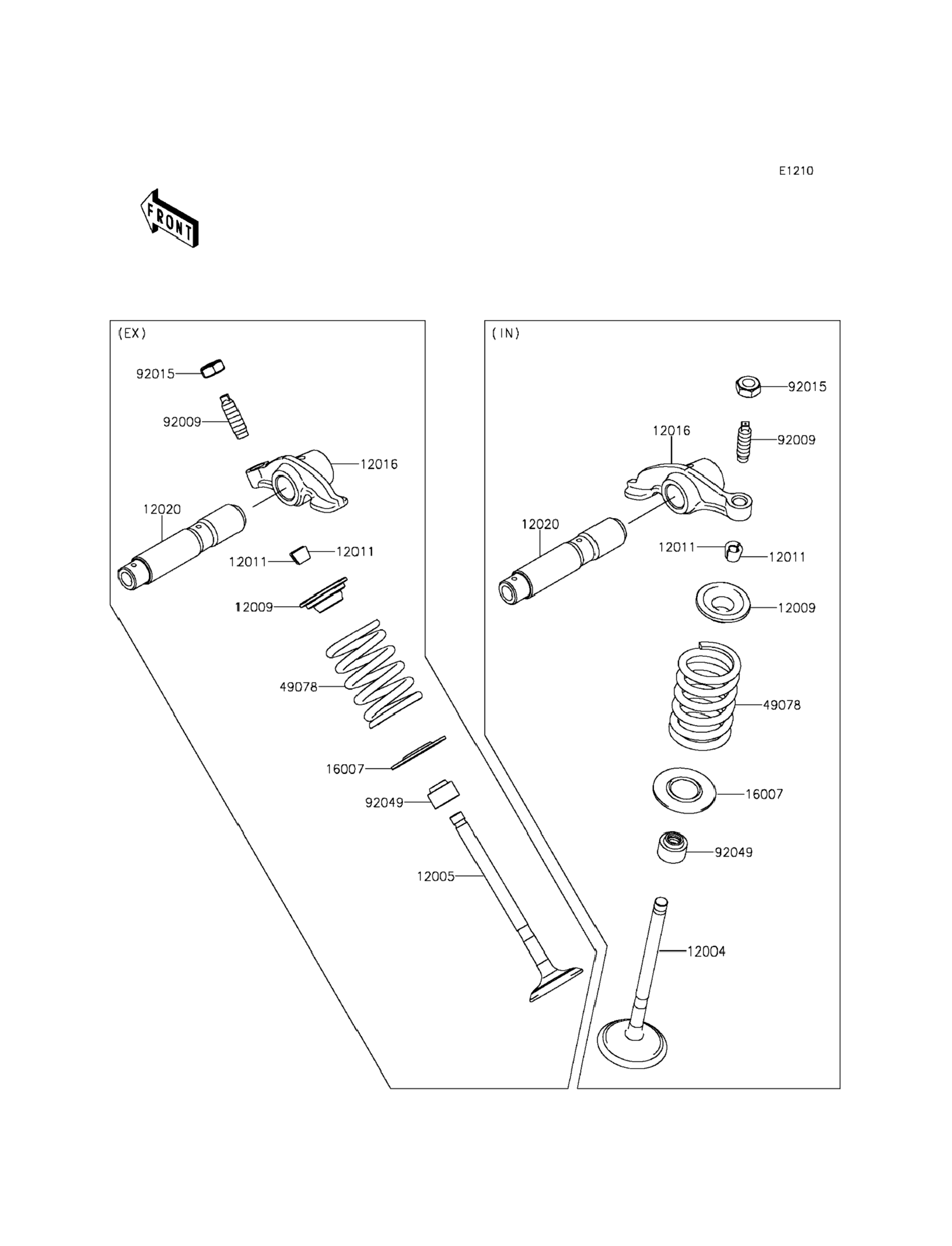 E1210

FRONT

(EX)

92015

92009

12016

12020

12011

12011

12009

49078

16007

92049

12005

(IN)

92015

12016

92009

12020

12011

12011

12009

49078

16007

92049

12004