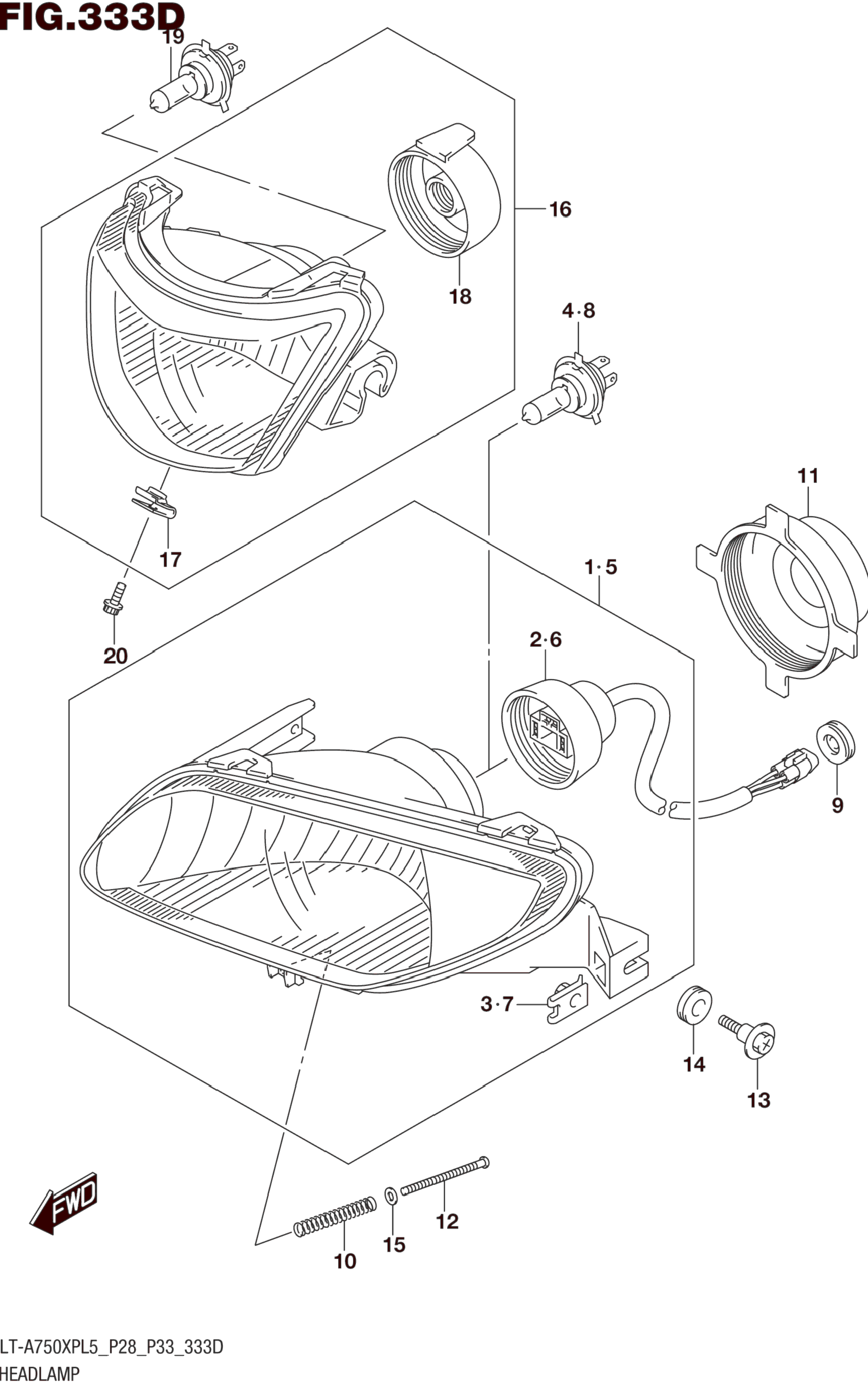 FIG.333D

19

16

18

4·8

11

17

1·5

20

2·6

9

3·7

14

13

FWD

12

15

10

LT-A750XPL5_P28_P33_333D

HEADLAMP