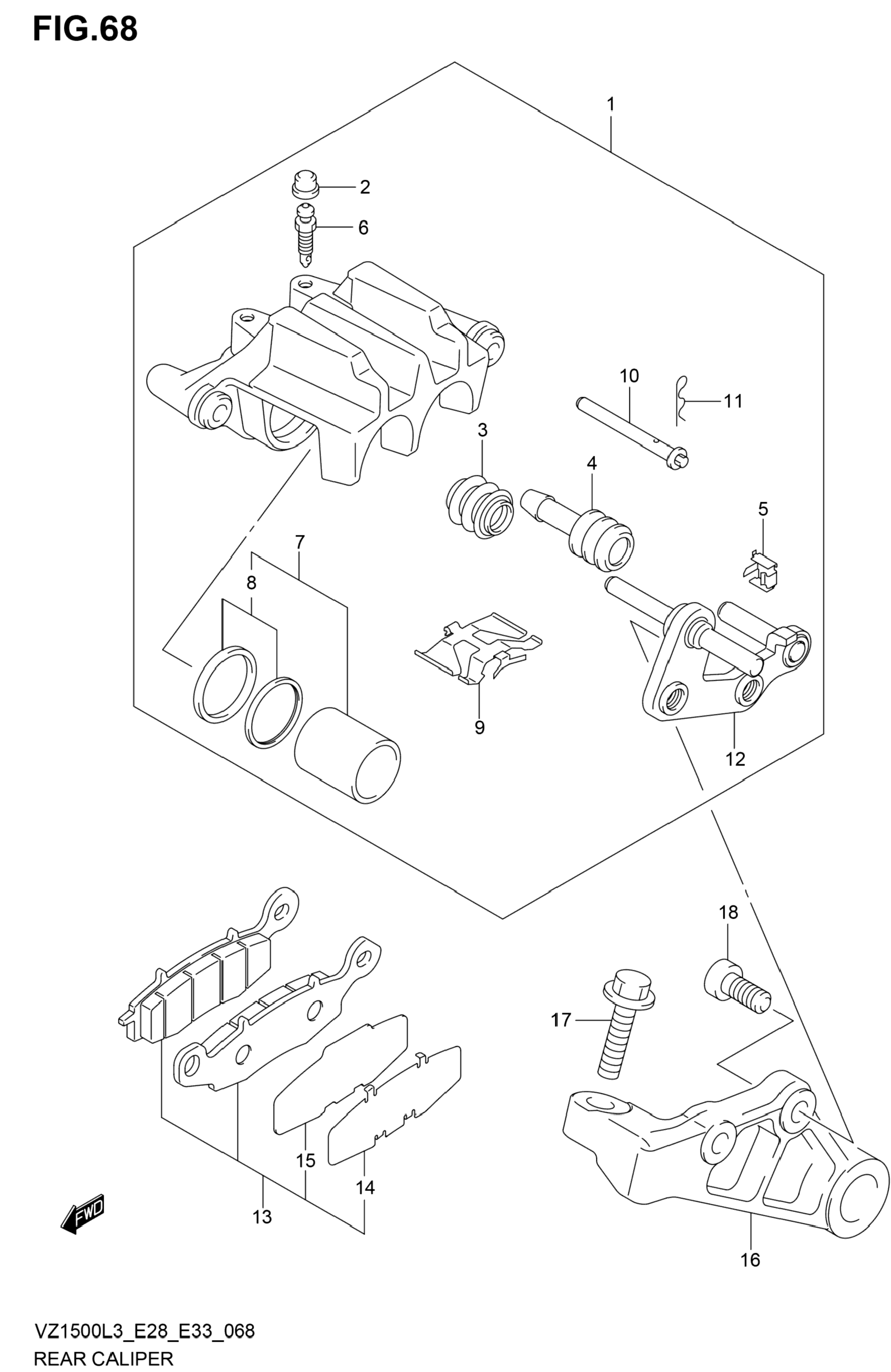 FIG.68

1

2

6

10

11

3

4

5

7

8

9

12

18

17

15

14

13

16

FWD

VZ1500L3_E28_E33_068

REAR CALIPER