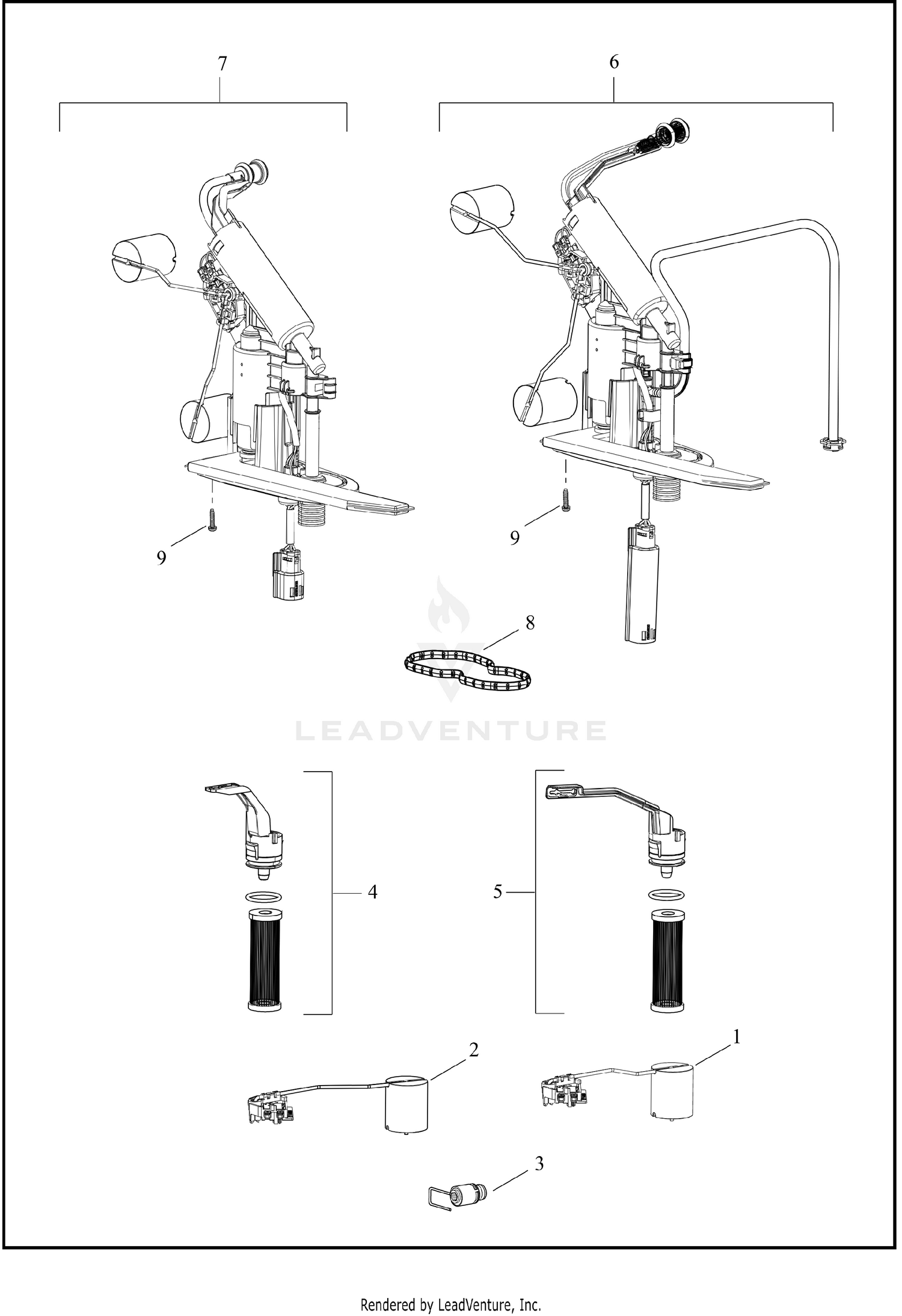 7

6

9

9

8

LEADVENTURE

4

5

2

1

3

Rendered by LeadVenture, Inc.