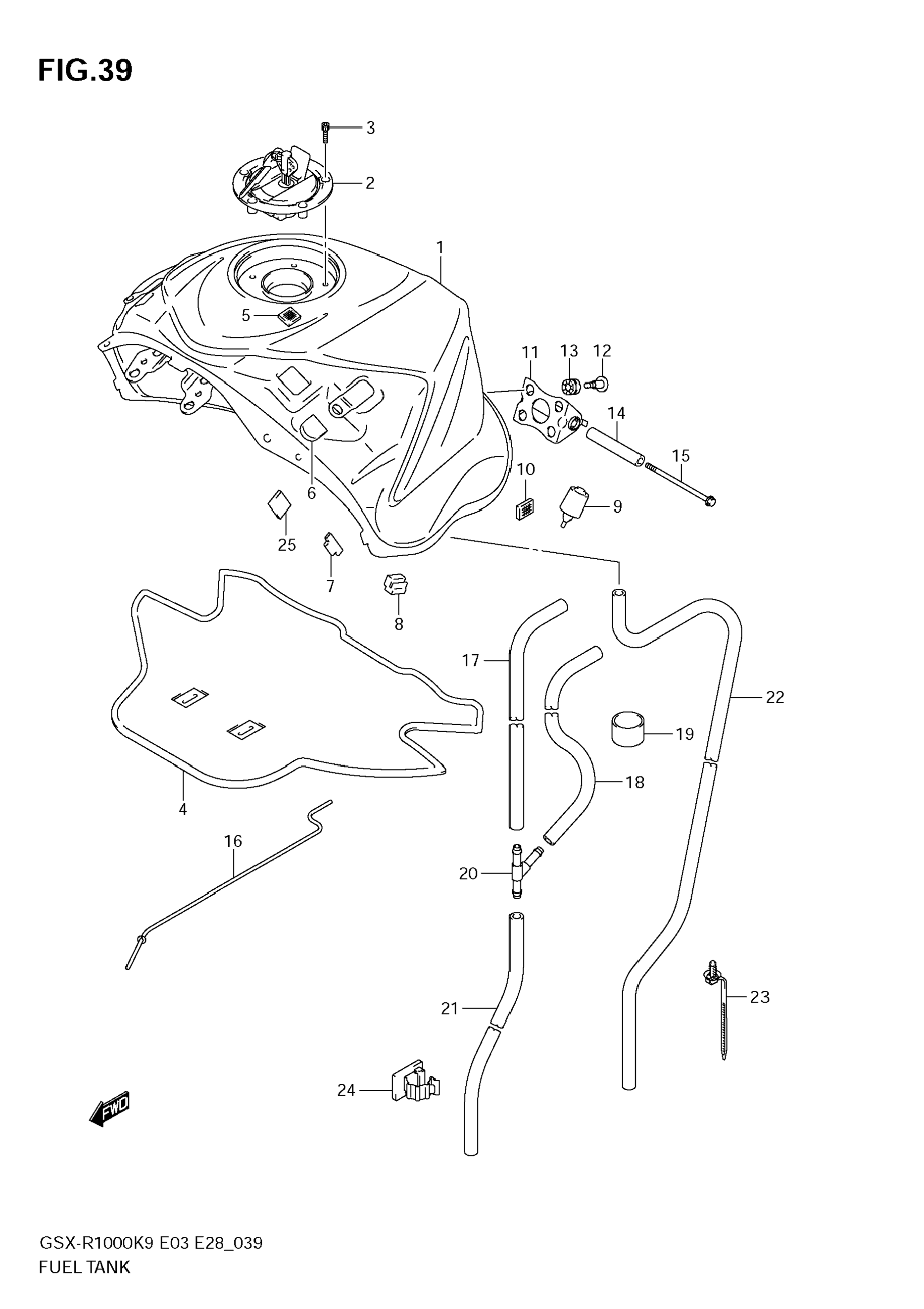 FIG.39

3
2
1
5
11
13
12
14
15
10
9
6
25
7
8
17
22
19
18
4
16
20
21
23
24
FWD

GSX-R1000K9 E03 E28_039
FUEL TANK