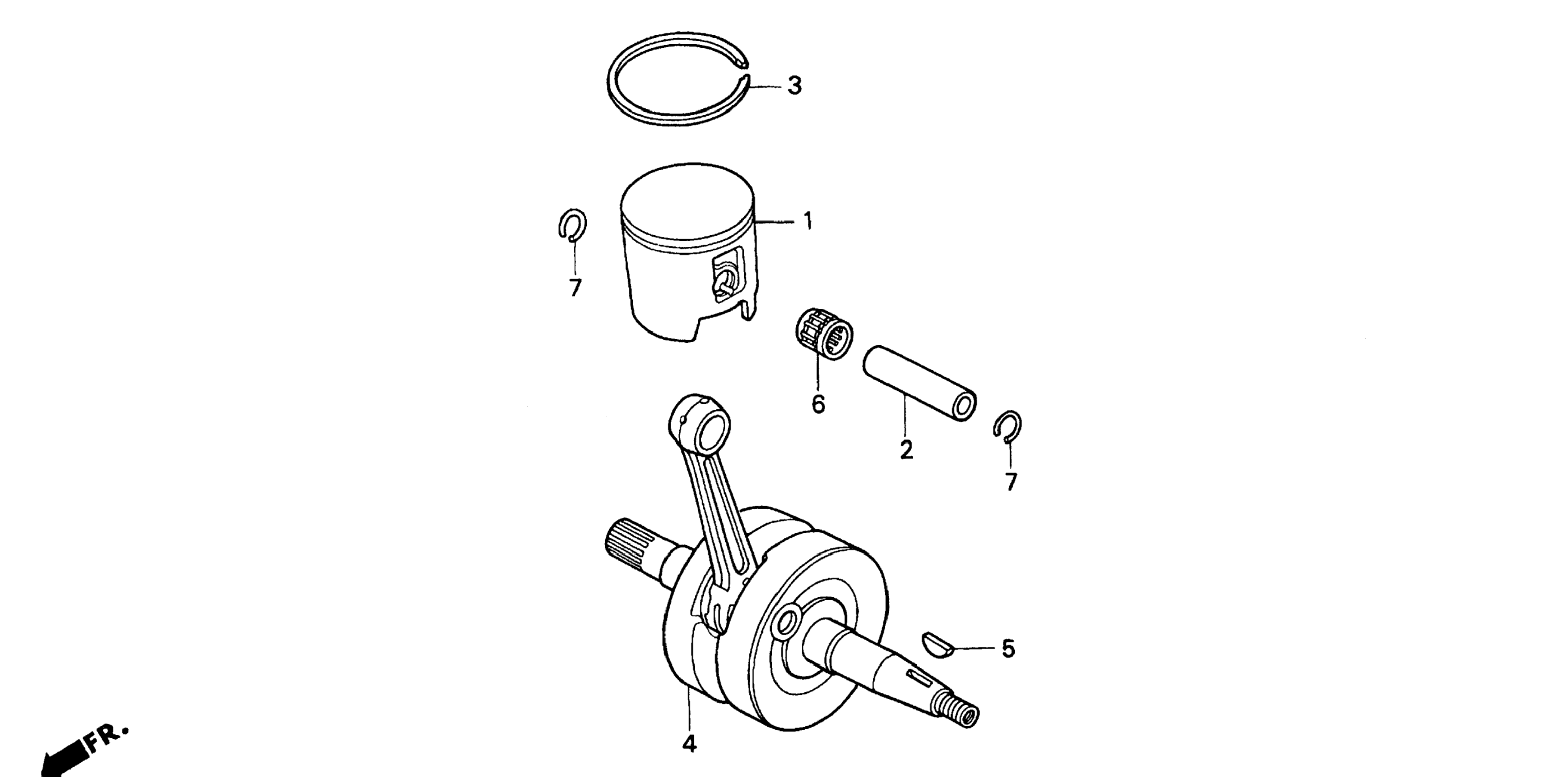 3

1

7

6

2

7

5

4

FR.