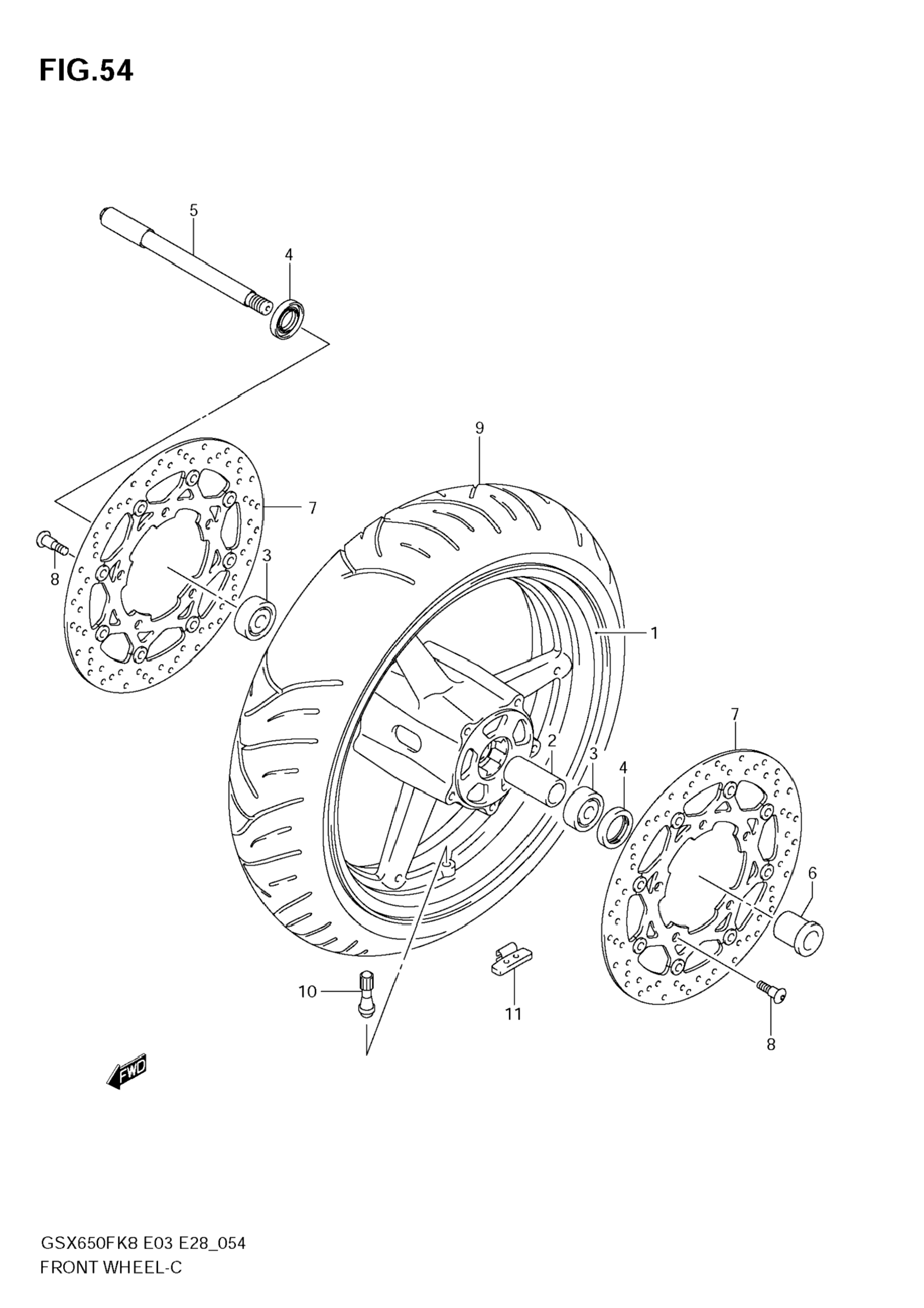 FIG.54

5
4
9
7
8
3
1
7
2
3
4
6
10
11
8
FWD

GSX650FK8 E03 E28_054
FRONT WHEEL-C