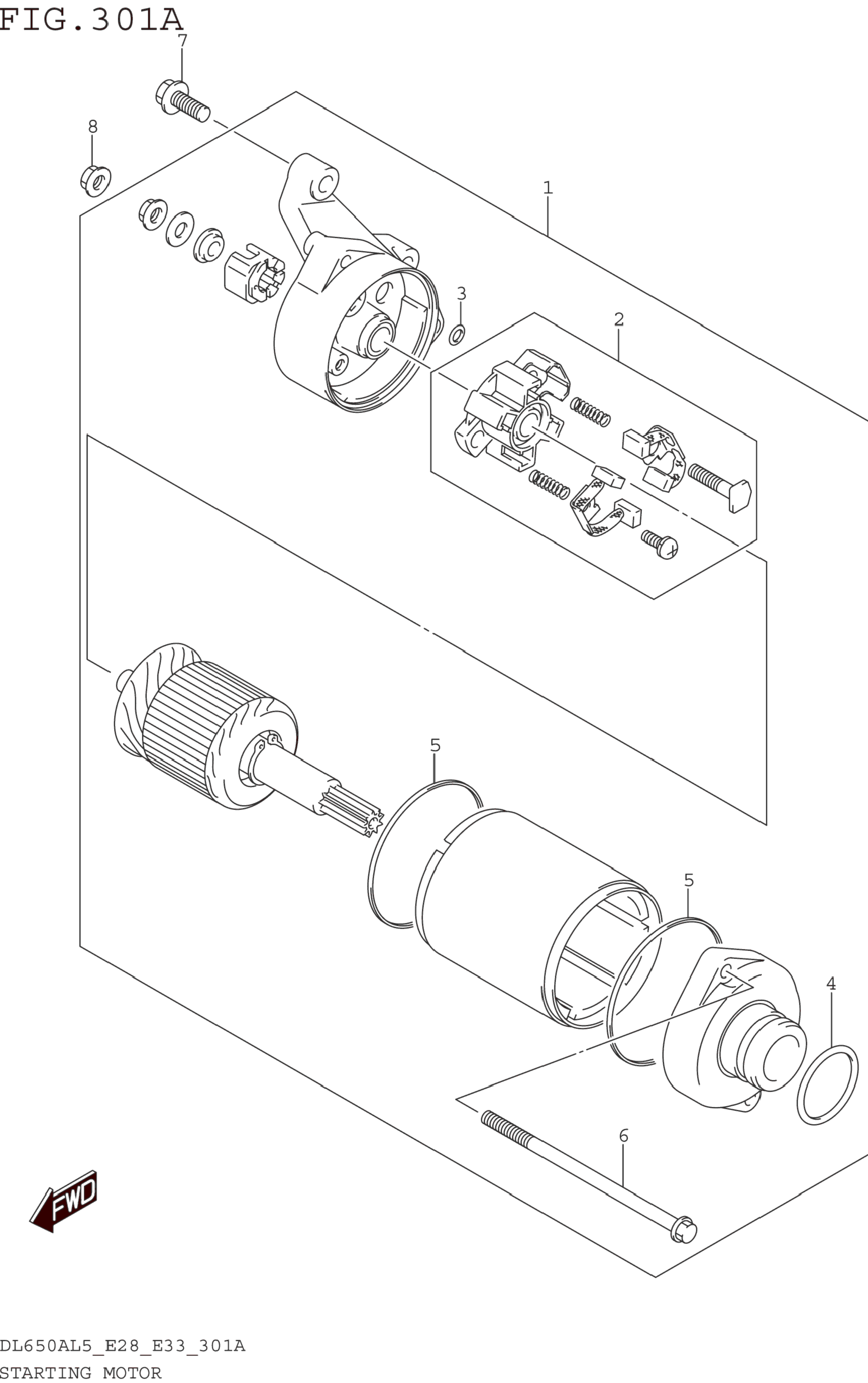 FIG.301A

7

8

1

3

2

5

5

4

6

FWD

DL650AL5_E28_E33_301A
STARTING MOTOR