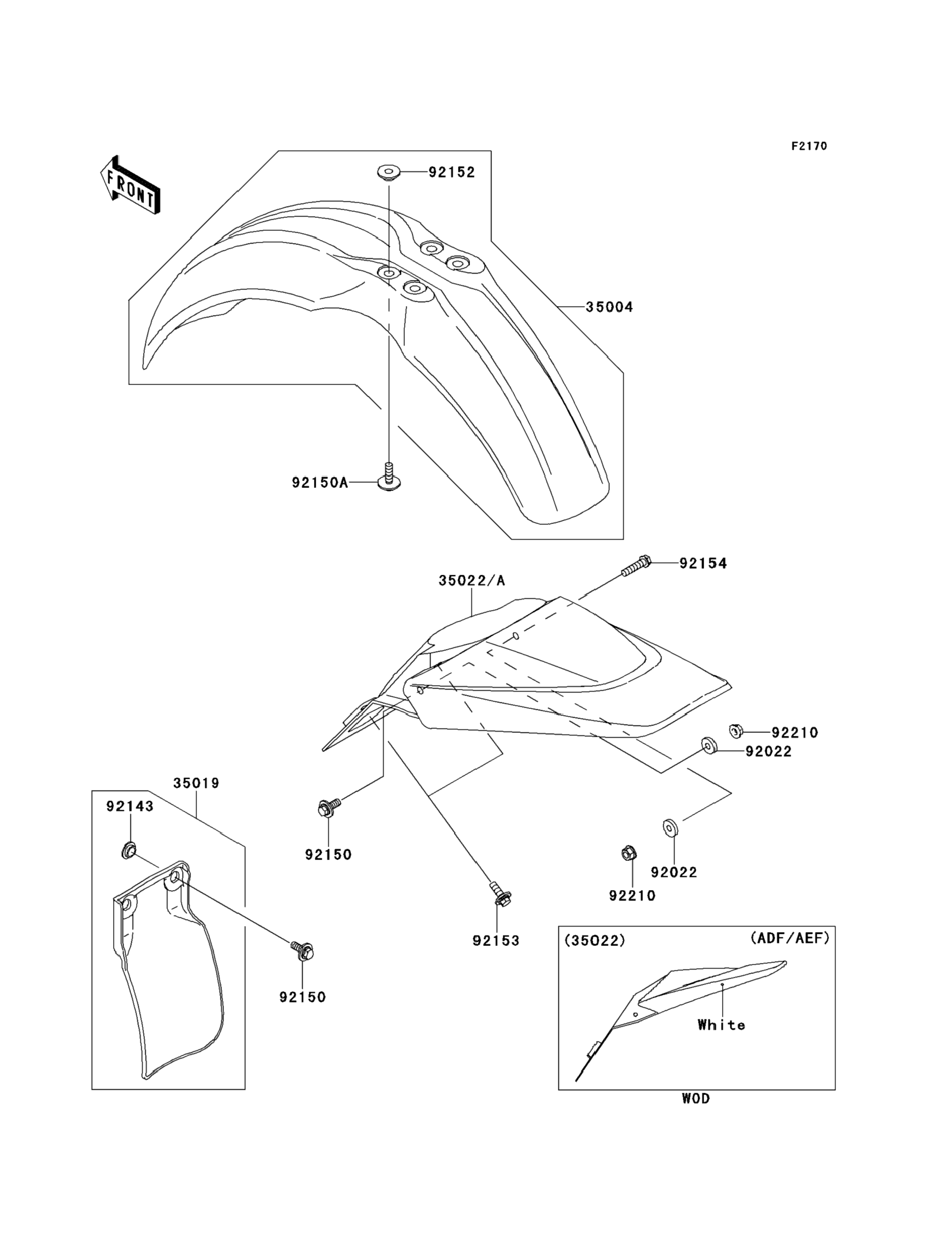 F2170

FRONT

92152

35004

92150A

92154

35022/A

92210

92022

35019

92143

92150

92022

92210

92153

92150

(35022)

(ADF/AEF)

White

WOD